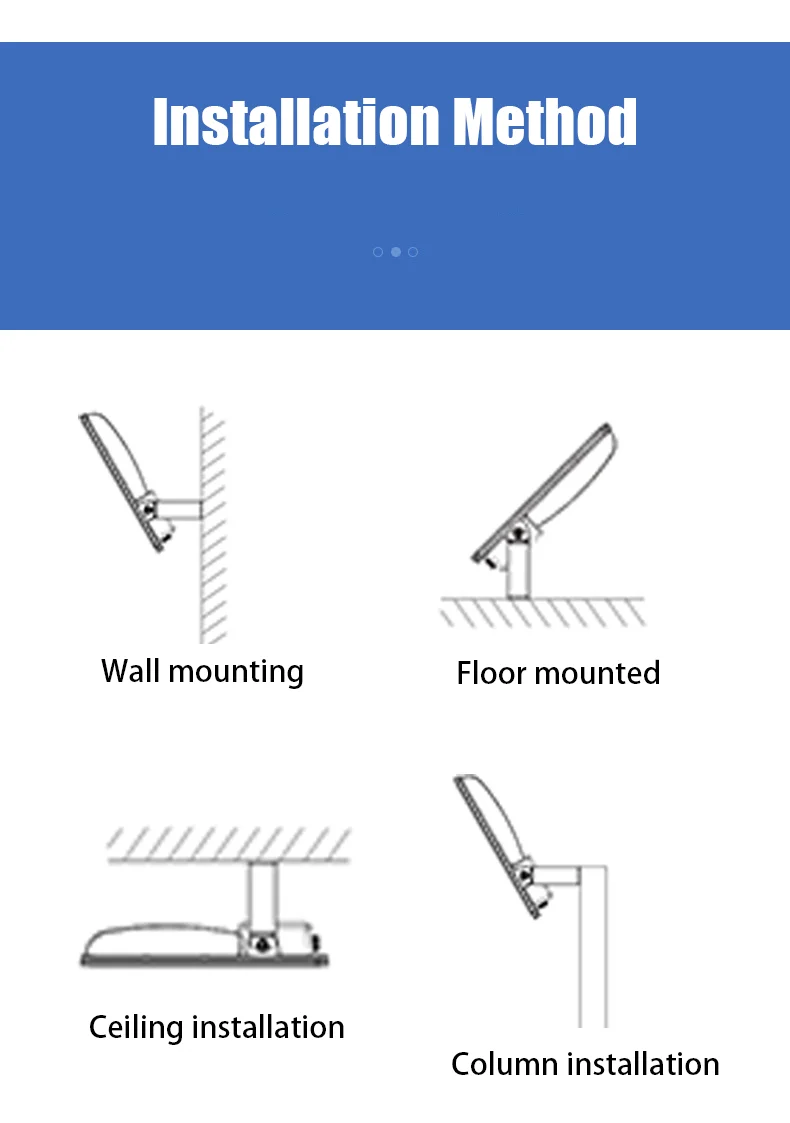 Installation Method

Wall mounting

Floor mounted

Ceiling installation

Column installation