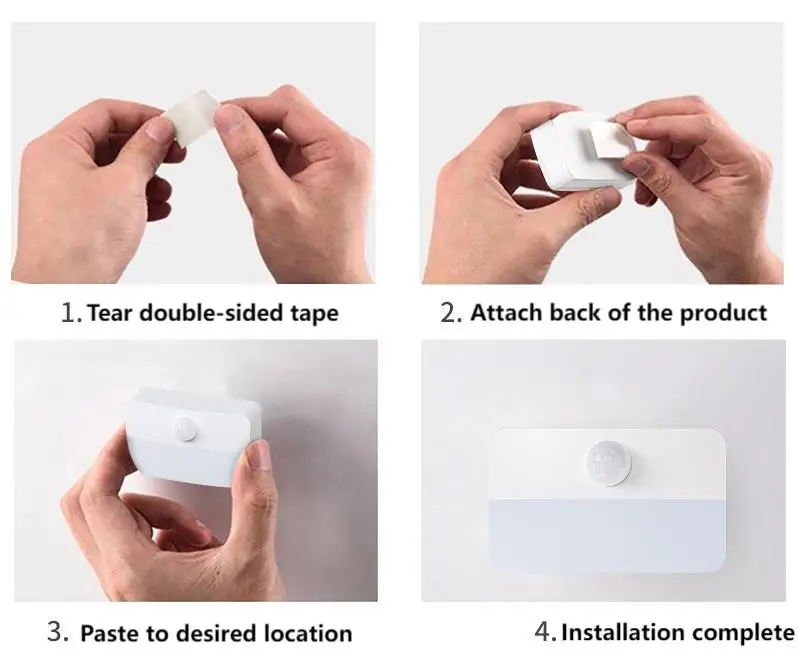 1. Tear double-sided tape

2. Attach back of the product

3. Paste to desired location

4. Installation complete