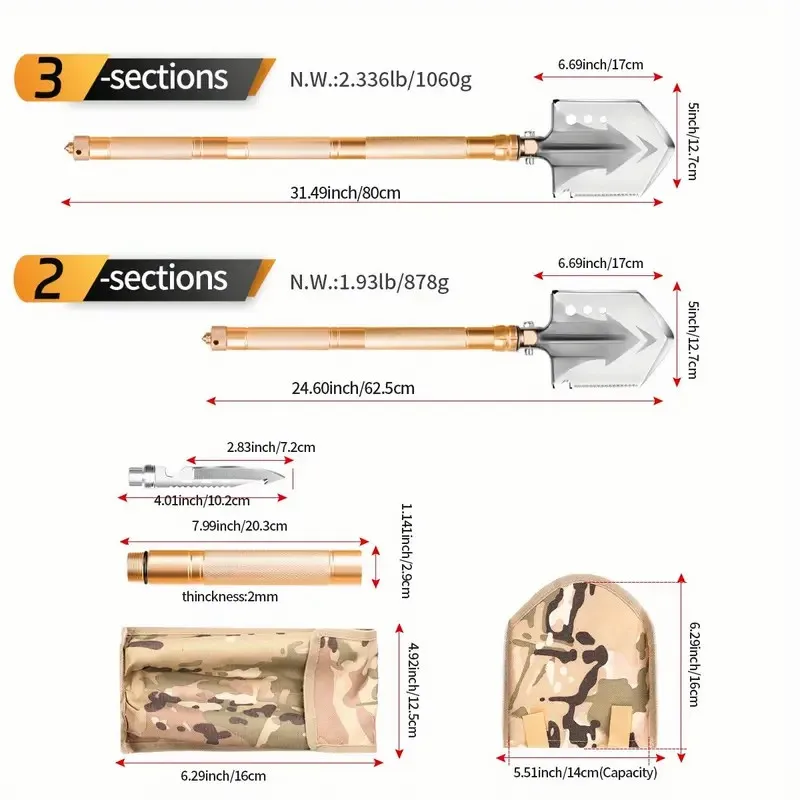 3 -sections

N.W.:2.336lb/1060g

6.69inch/17cm

5inch/12.7cm

31.49inch/80cm

2 -sections

N.W.:1.93lb/878g

6.69inch/17cm

5inch/12.7cm

24.60inch/62.5cm

2.83inch/7.2cm

4.01inch/10.2cm

7.99inch/20.3cm

1.141inch/2.9cm

thinckness:2mm

4.92inch/12.5cm

6.29inch/16cm

6.29inch/16cm

5.51inch/14cm(Capacity)