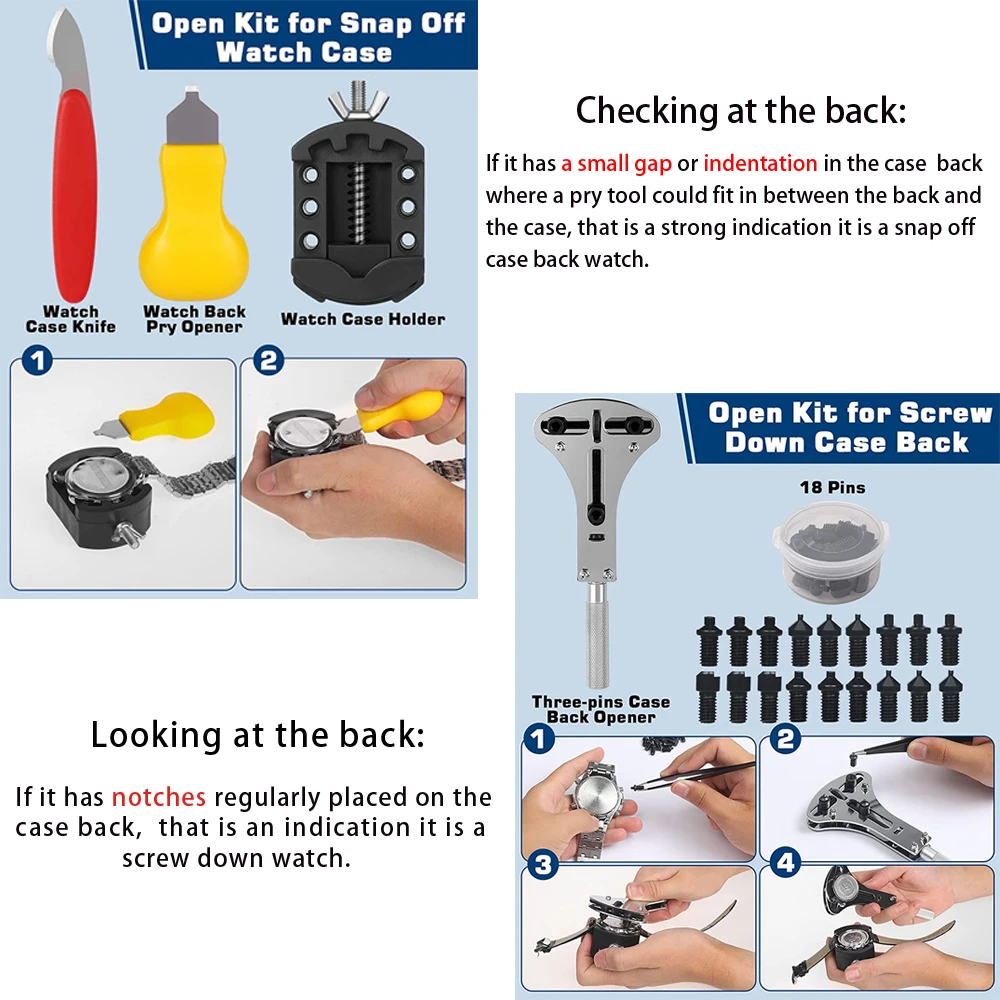 Open Kit for Snap Off Watch Case

Watch Case Knife

Watch Back Pry Opener

Watch Case Holder

1

2

Checking at the back:

If it has a small gap or indentation in the case back where a pry tool could fit in between the back and the case, that is a strong indication it is a snap off case back watch.

Open Kit for Screw Down Case Back

18 Pins

Three-pins Case Back Opener

1

2

3

4

Looking at the back:

If it has notches regularly placed on the case back, that is an indication it is a screw down watch.