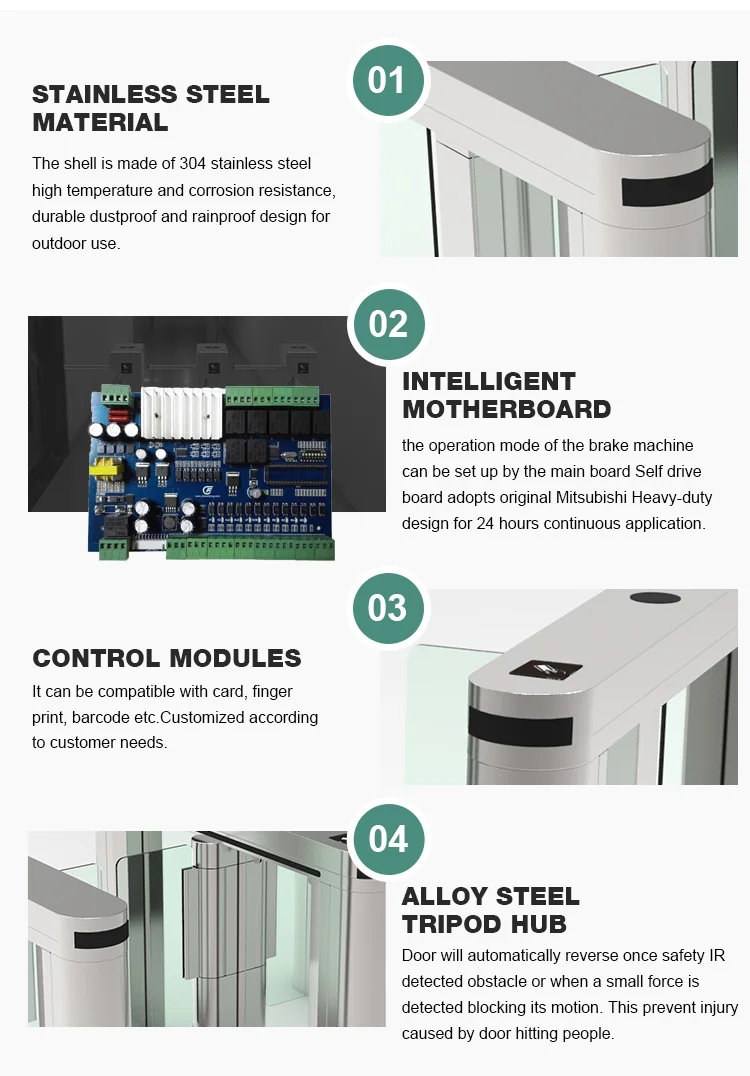 01

STAINLESS STEEL MATERIAL

The shell is made of 304 stainless steel high temperature and corrosion resistance, durable dustproof and rainproof design for outdoor use.

02

INTELLIGENT MOTHERBOARD

the operation mode of the brake machine can be set up by the main board Self drive board adopts original Mitsubishi Heavy-duty design for 24 hours continuous application.

03

CONTROL MODULES

It can be compatible with card, finger print, barcode etc.Customized according to customer needs.

04

ALLOY STEEL TRIPOD HUB

Door will automatically reverse once safety IR detected obstacle or when a small force is detected blocking its motion. This prevent injury caused by door hitting people.