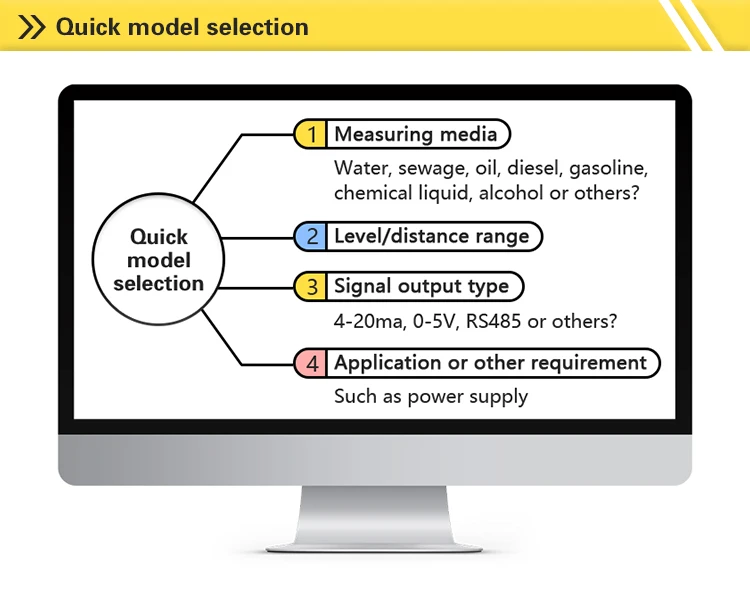 Quick model selection

Quick model selection

1 Measuring media

Water, sewage, oil, diesel, gasoline, chemical liquid, alcohol or others?

2 Level/distance range

3 Signal output type

4-20ma, 0-5V, RS485 or others?

4 Application or other requirement

Such as power supply