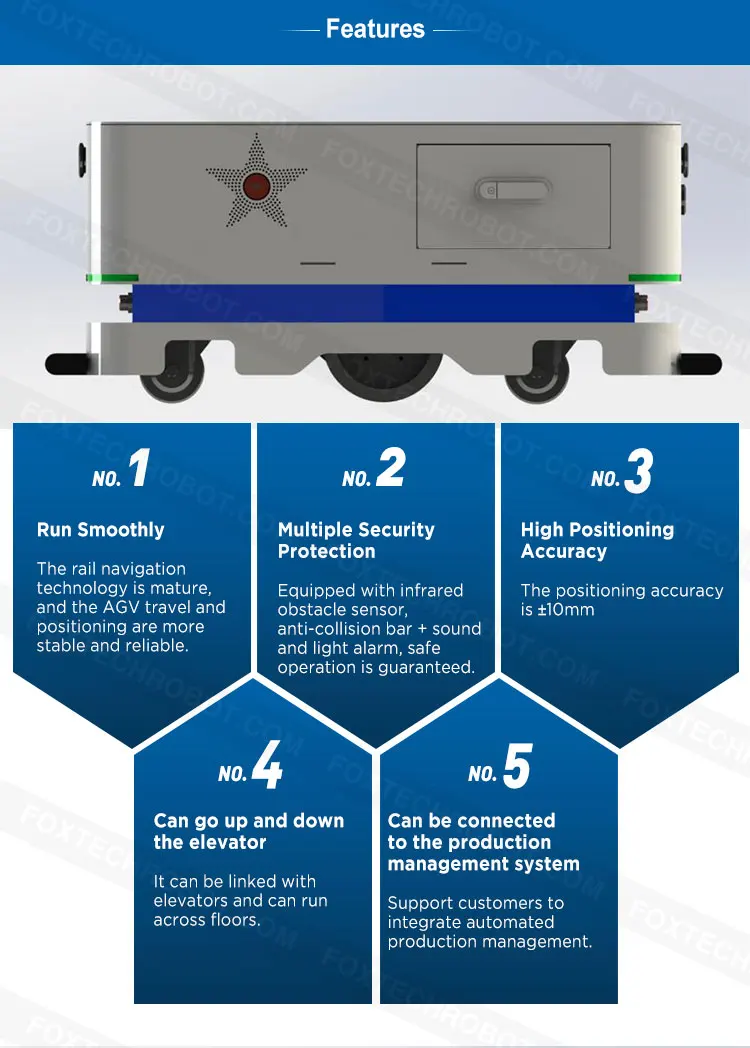 Features

FOXTECHROBOT.COM

NO. 1

Run Smoothly

The rail navigation technology is mature, and the AGV travel and positioning are more stable and reliable.

NO. 2

Multiple Security Protection

Equipped with infrared obstacle sensor, anti-collision bar + sound and light alarm, safe operation is guaranteed.

NO. 3

High Positioning Accuracy

The positioning accuracy is ±10mm

NO. 4

Can go up and down the elevator

It can be linked with elevators and can run across floors.

NO. 5

Can be connected to the production management system

Support customers to integrate automated production management.