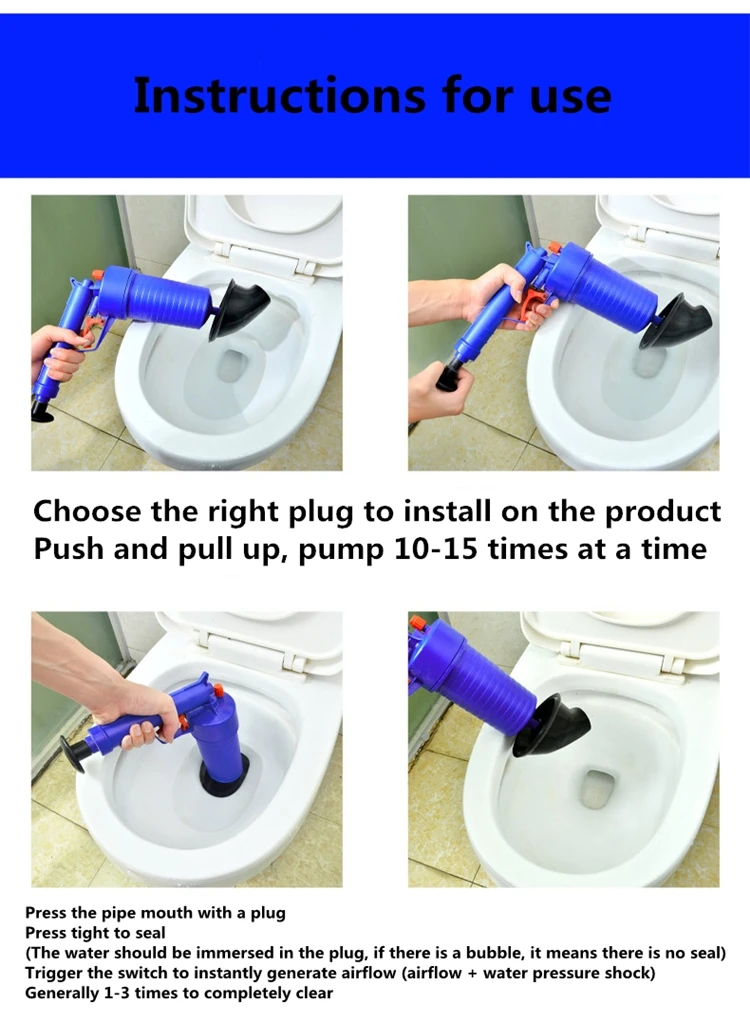 Instructions for use

Choose the right plug to install on the product
Push and pull up, pump 10-15 times at a time

Press the pipe mouth with a plug
Press tight to seal
(The water should be immersed in the plug, if there is a bubble, it means there is no seal)
Trigger the switch to instantly generate airflow (airflow + water pressure shock)
Generally 1-3 times to completely clear