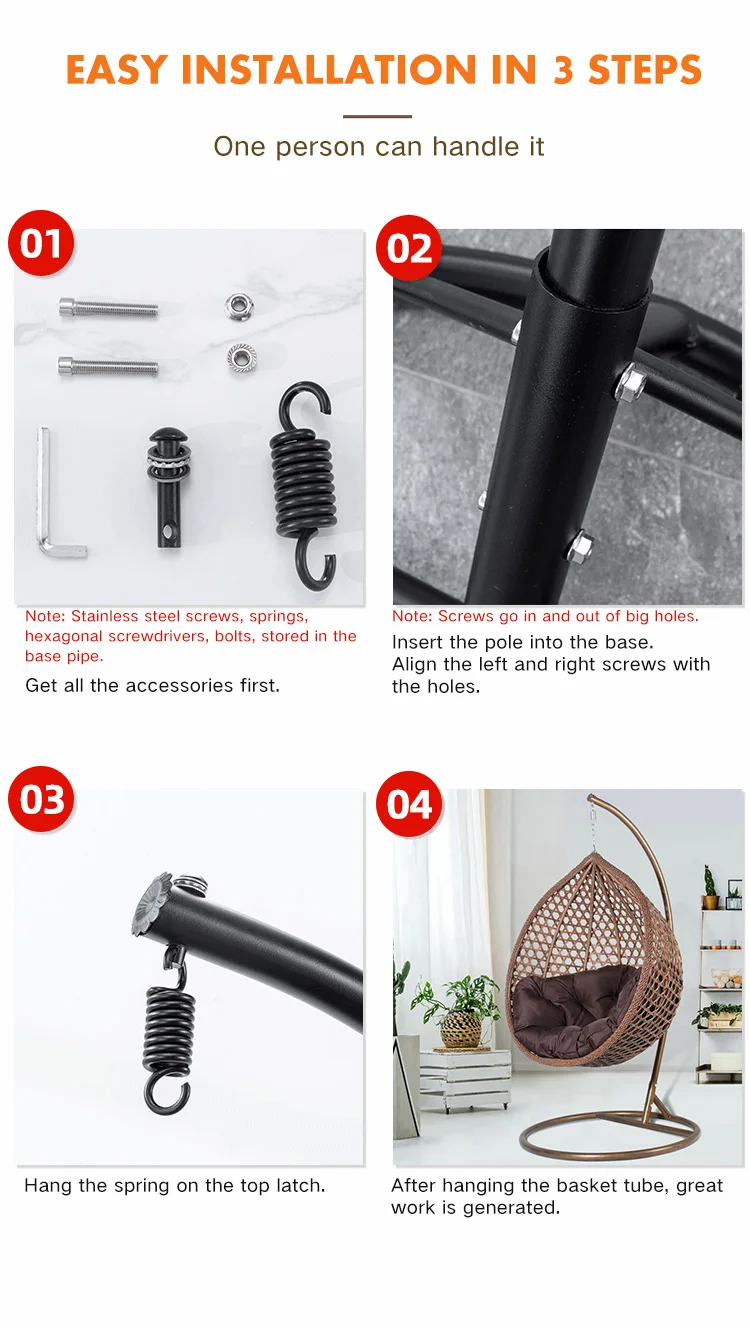 EASY INSTALLATION IN 3 STEPS

One person can handle it

01

Note: Stainless steel screws, springs, hexagonal screwdrivers, bolts, stored in the base pipe.

Get all the accessories first.

02

Note: Screws go in and out of big holes.

Insert the pole into the base.
Align the left and right screws with the holes.

03

Hang the spring on the top latch.

04

After hanging the basket tube, great work is generated.