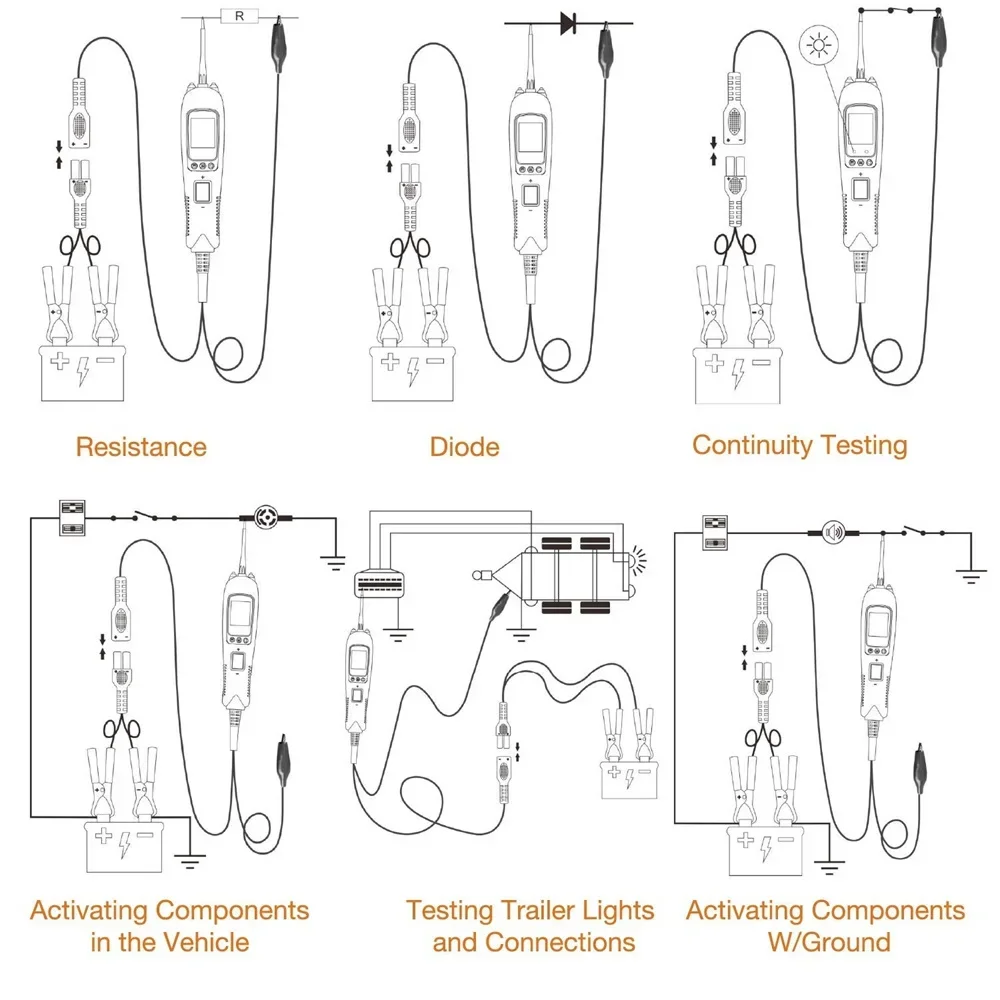 R

Resistance

Diode

Continuity Testing

Activating Components in the Vehicle

Testing Trailer Lights and Connections

Activating Components W/Ground