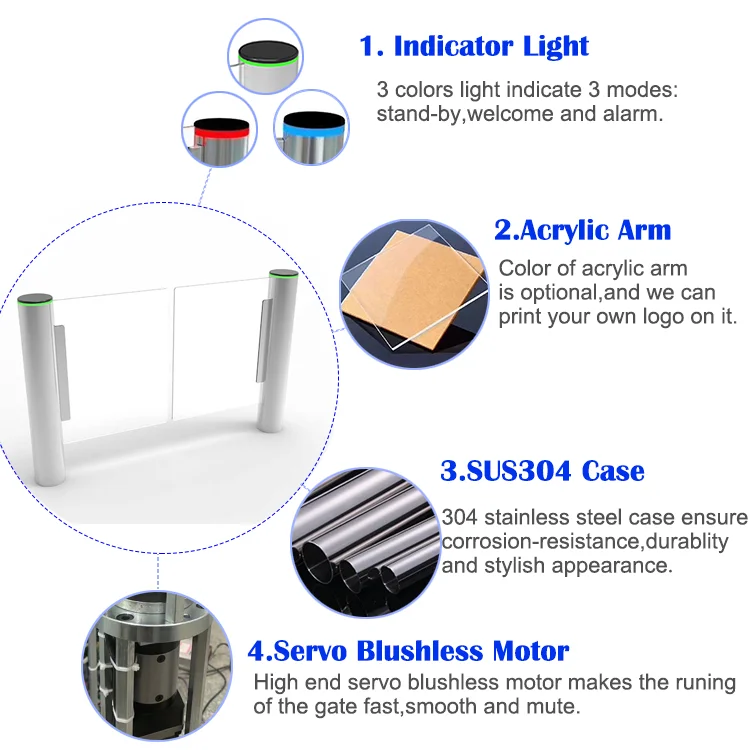 1. Indicator Light

3 colors light indicate 3 modes: stand-by,welcome and alarm.

2.Acrylic Arm

Color of acrylic arm is optional,and we can print your own logo on it.

3.SUS304 Case

304 stainless steel case ensure corrosion-resistance,durablity and stylish appearance.

4.Servo Blushless Motor

High end servo blushless motor makes the runing of the gate fast,smooth and mute.