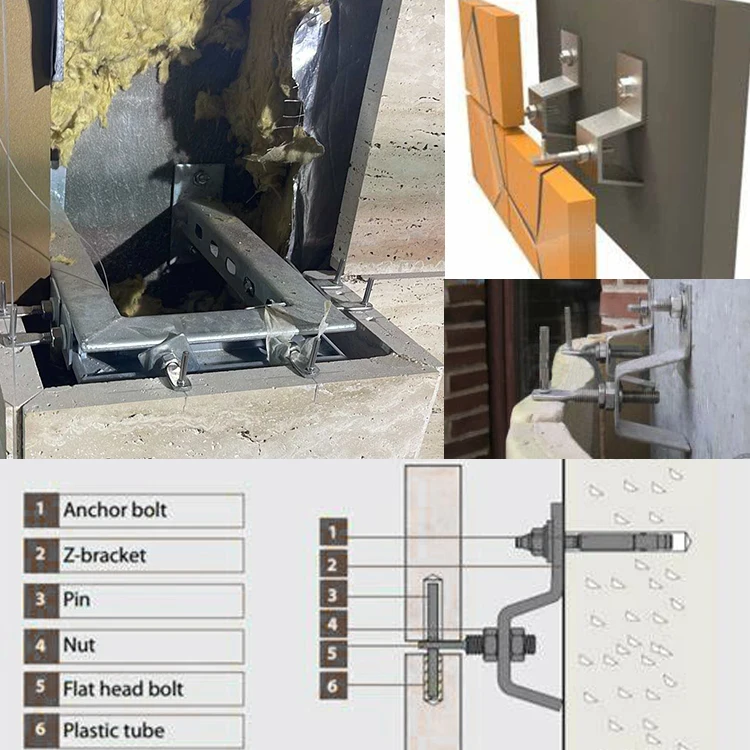 1 Anchor bolt
2 Z-bracket
3 Pin
4 Nut
5 Flat head bolt
6 Plastic tube

1
2
3
4
5
6