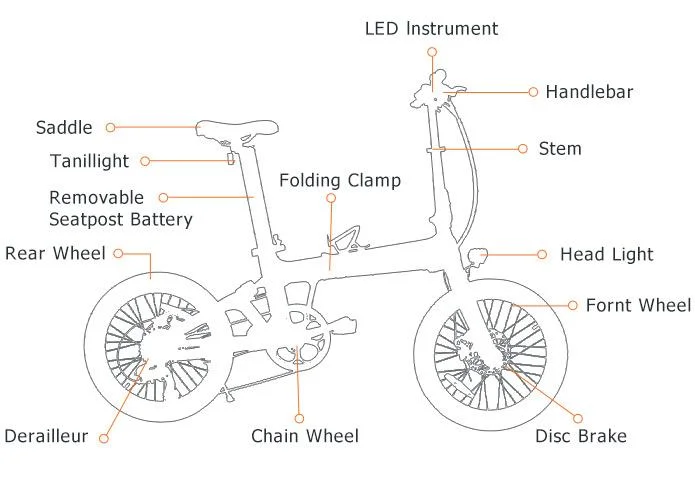 LED Instrument

Handlebar

Saddle

Stem

Tanillight

Folding Clamp

Removable Seatpost Battery

Rear Wheel

Head Light

Fornt Wheel

Derailleur

Chain Wheel

Disc Brake