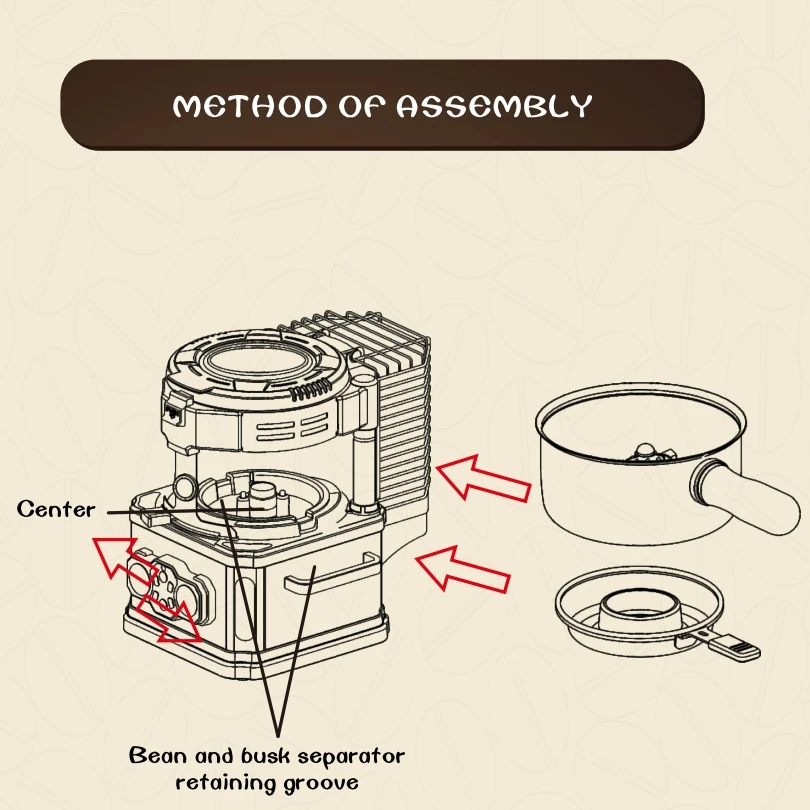 METHOD OF ASSEMBLY

Center

Bean and busk separator retaining groove