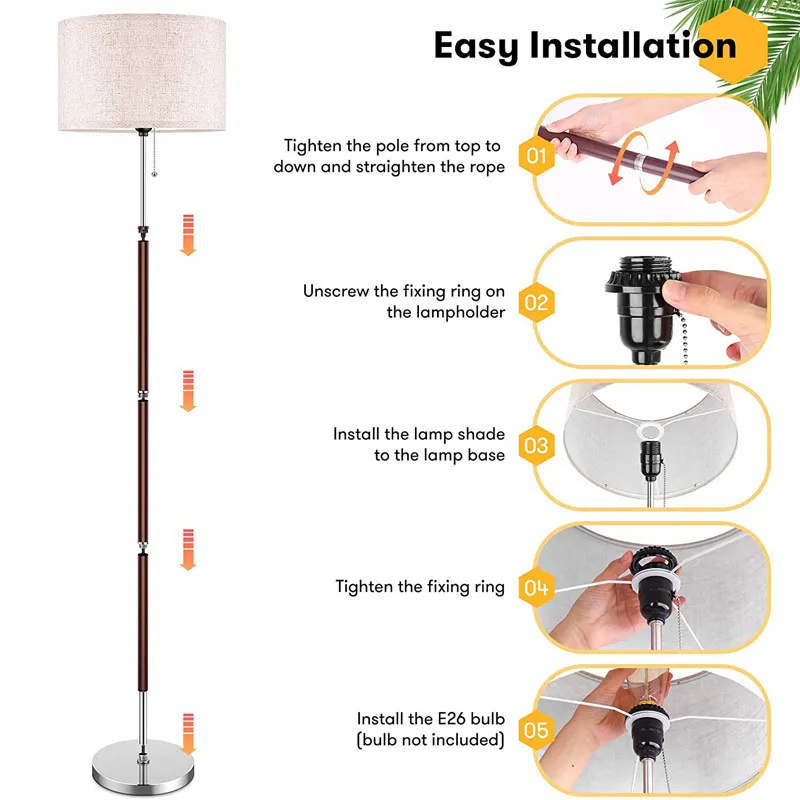 Easy Installation

Tighten the pole from top to down and straighten the rope

01

Unscrew the fixing ring on the lampholder

02

Install the lamp shade to the lamp base

03

Tighten the fixing ring

04

Install the E26 bulb (bulb not included)

05