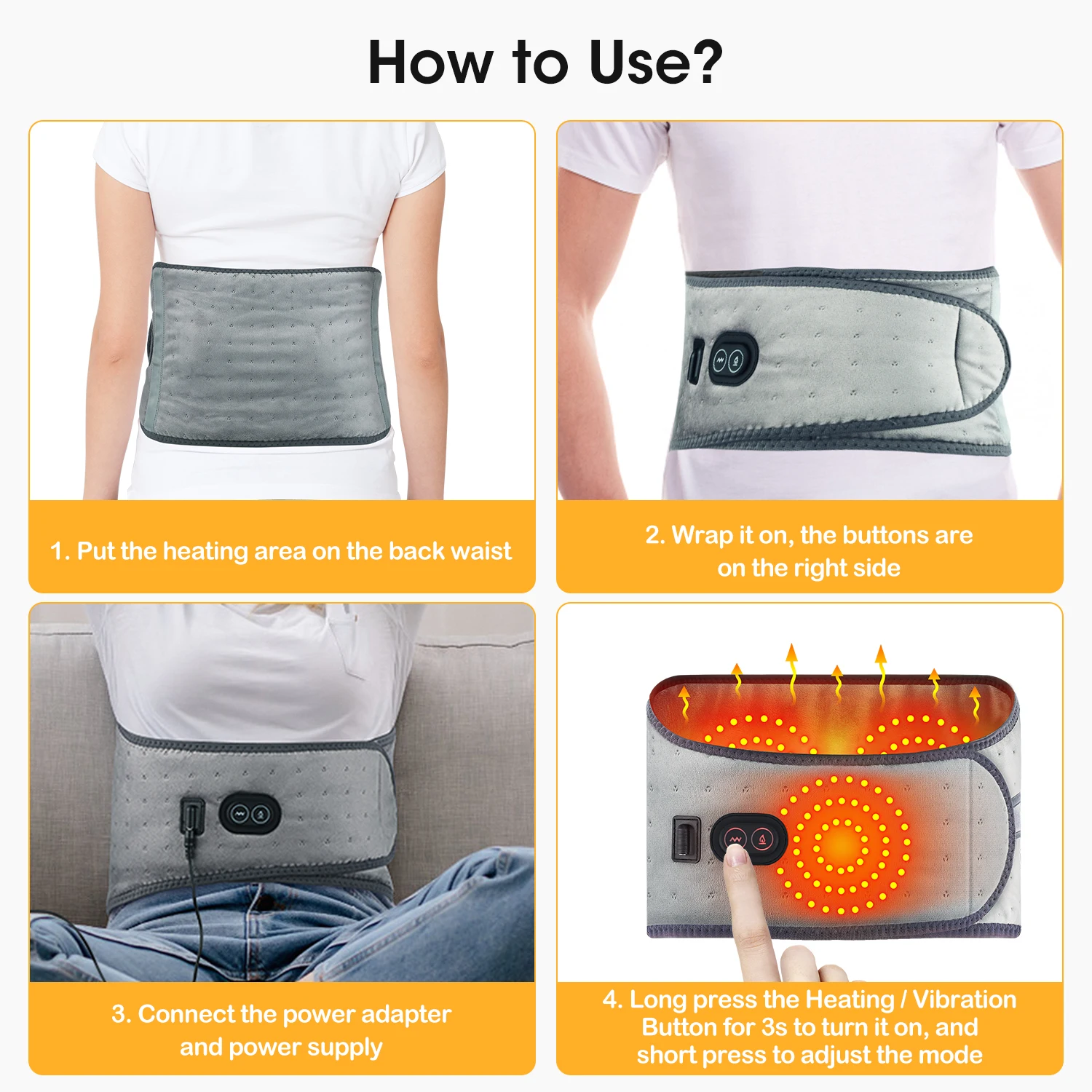 How to Use?

1. Put the heating area on the back waist

2. Wrap it on, the buttons are on the right side

3. Connect the power adapter and power supply

4. Long press the Heating / Vibration Button for 3s to turn it on, and short press to adjust the mode