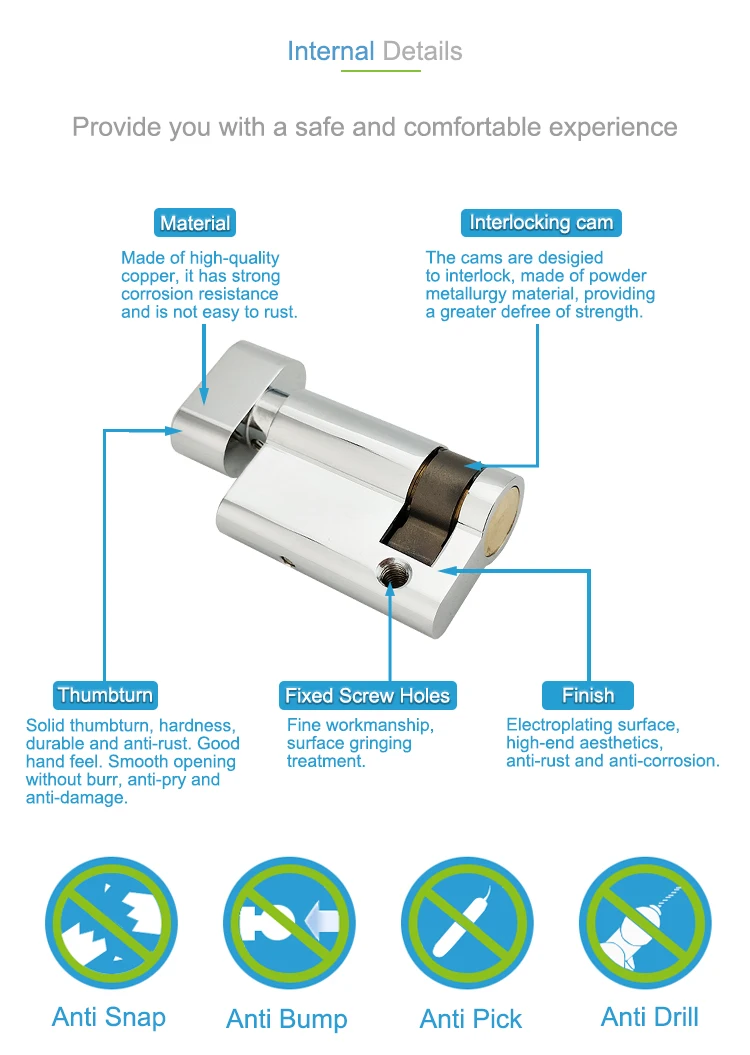 Internal Details

Provide you with a safe and comfortable experience

Material

Made of high-quality copper, it has strong corrosion resistance and is not easy to rust.

Interlocking cam

The cams are desigied to interlock, made of powder metallurgy material, providing a greater defree of strength.

Thumbturn

Solid thumbturn, hardness, durable and anti-rust. Good hand feel. Smooth opening without burr, anti-pry and anti-damage.

Fixed Screw Holes

Fine workmanship, surface gringing treatment.

Finish

Electroplating surface, high-end aesthetics, anti-rust and anti-corrosion.

Anti Snap

Anti Bump

Anti Pick

Anti Drill