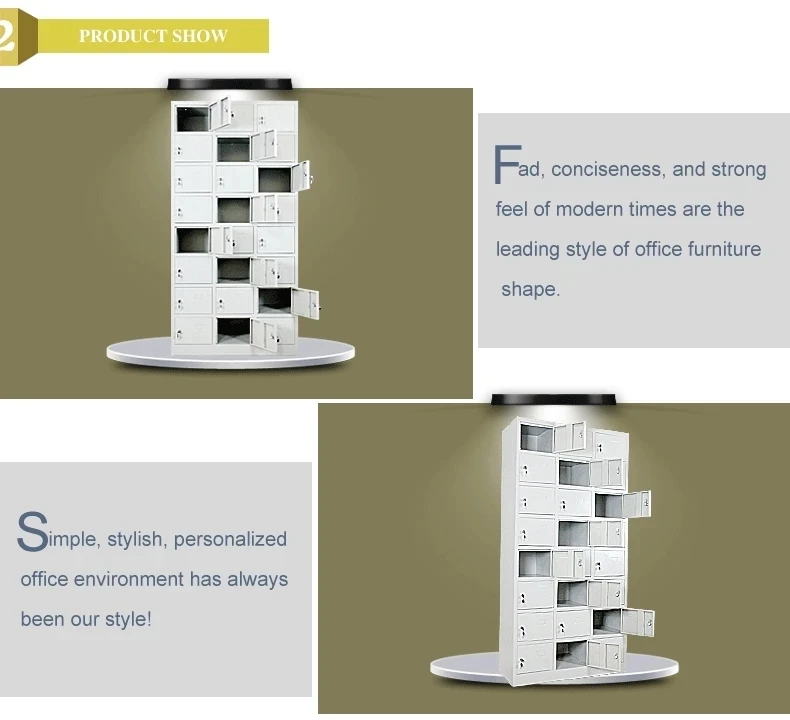 2 PRODUCT SHOW

Fad, conciseness, and strong feel of modern times are the leading style of office furniture shape.

Simple, stylish, personalized office environment has always been our style!