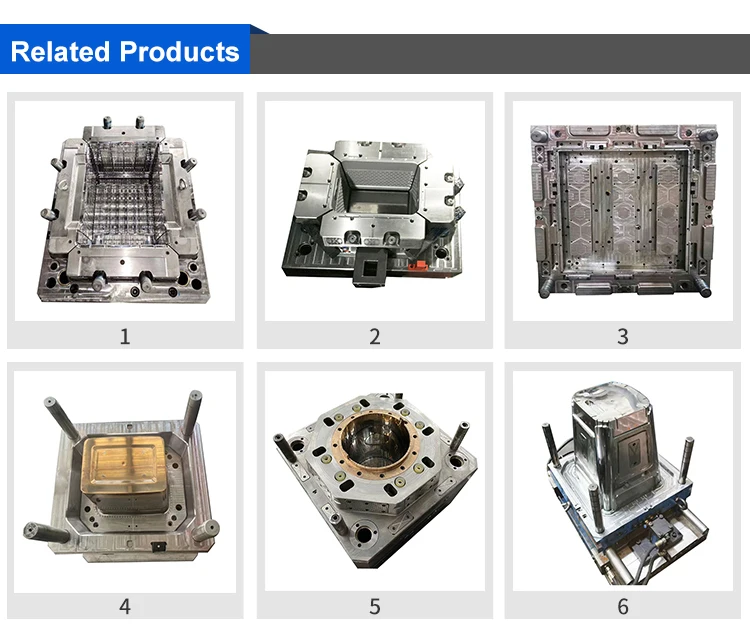 Related Products

1

2

3

4

5

6