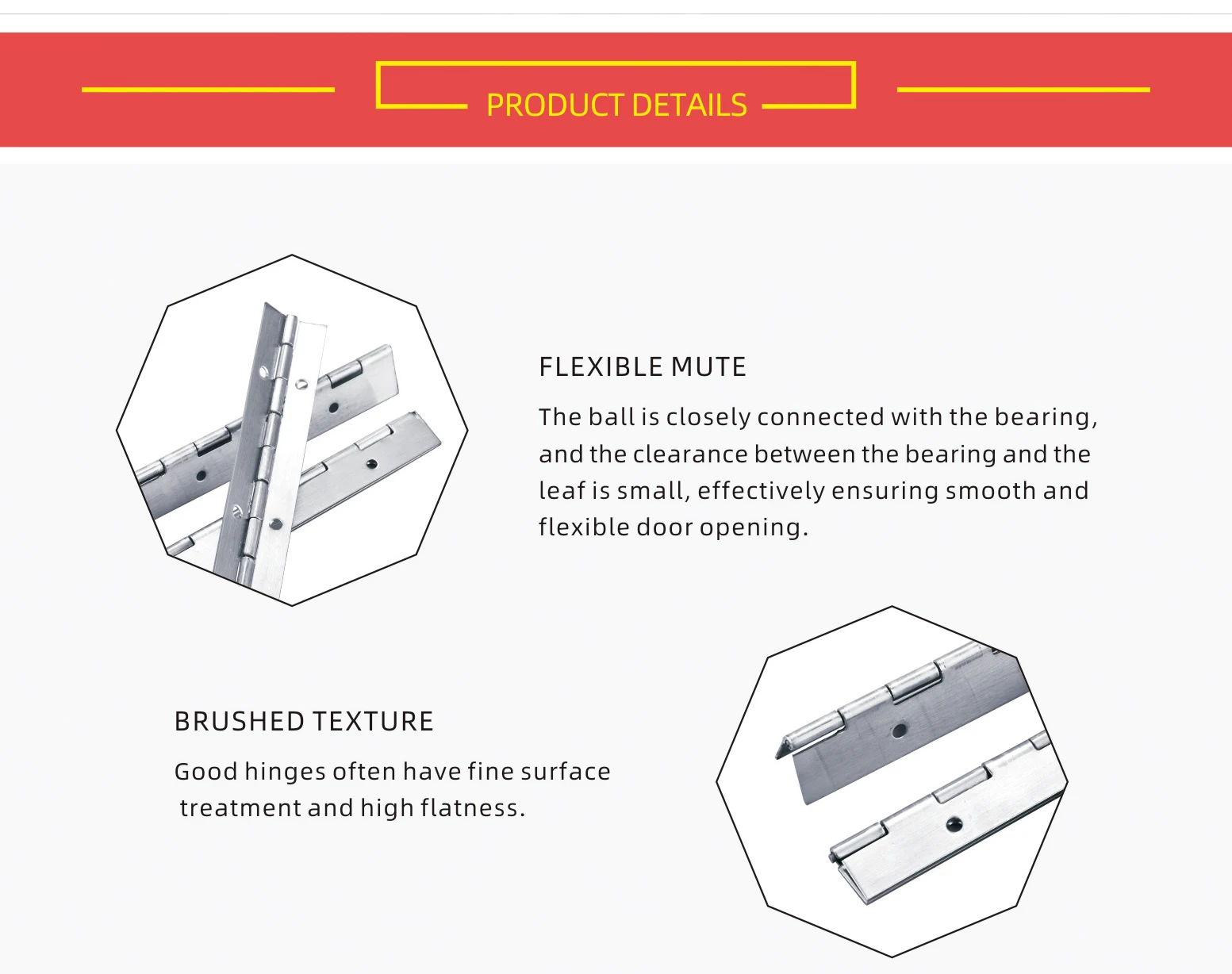 PRODUCT DETAILS

FLEXIBLE MUTE

The ball is closely connected with the bearing, and the clearance between the bearing and the leaf is small, effectively ensuring smooth and flexible door opening.

BRUSHED TEXTURE

Good hinges often have fine surface treatment and high flatness.