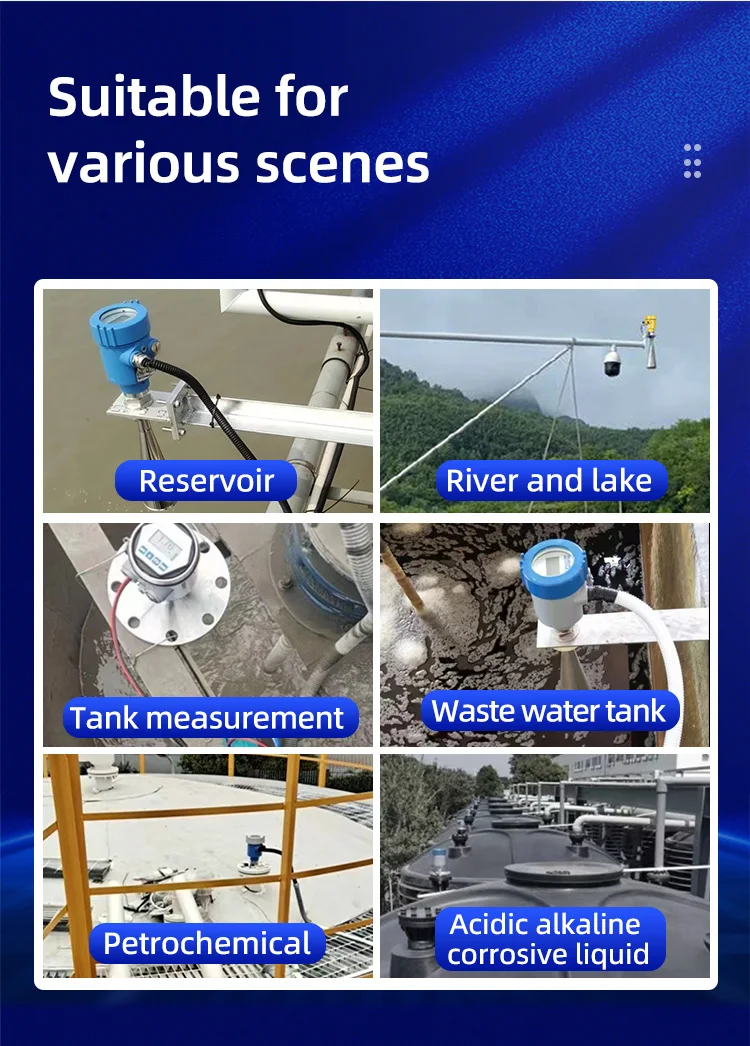 Suitable for various scenes

Reservoir

River and lake

Tank measurement

Waste water tank

Petrochemical

Acidic alkaline corrosive liquid