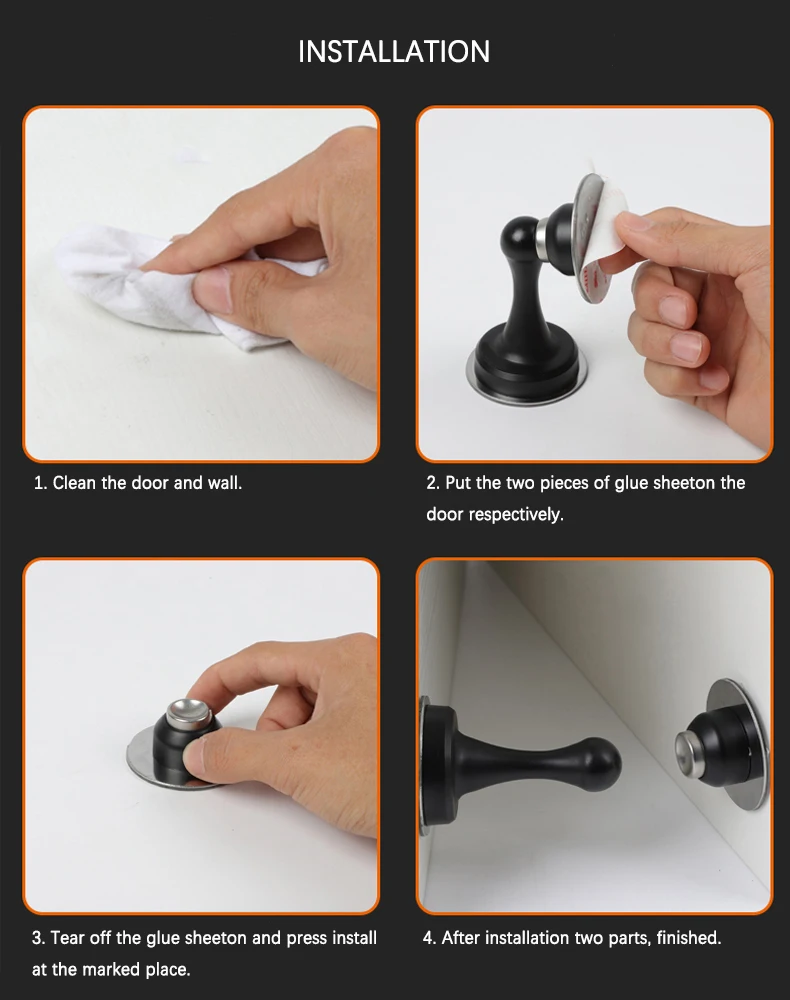 INSTALLATION

1. Clean the door and wall.

2. Put the two pieces of glue sheeton the door respectively.

3. Tear off the glue sheeton and press install at the marked place.

4. After installation two parts, finished.