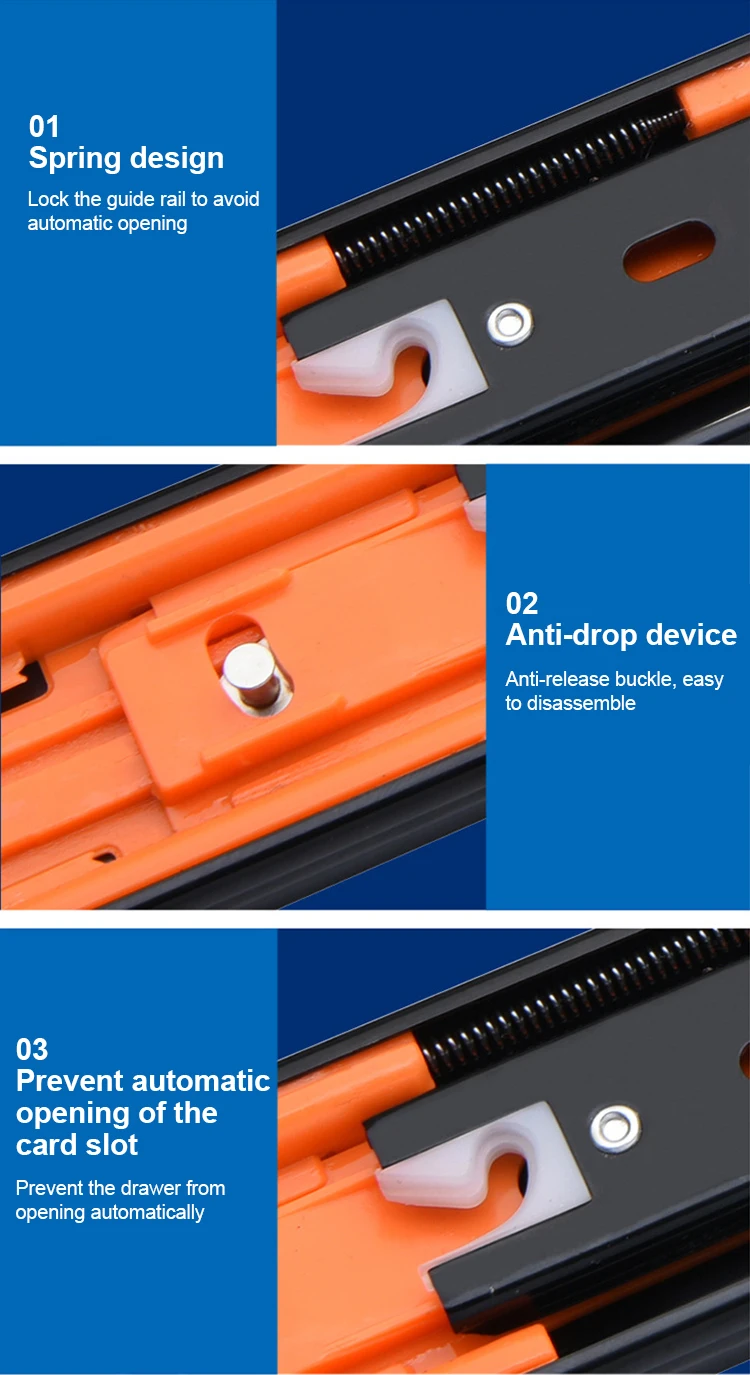 01
Spring design

Lock the guide rail to avoid automatic opening

02
Anti-drop device

Anti-release buckle, easy to disassemble

03
Prevent automatic opening of the card slot

Prevent the drawer from opening automatically