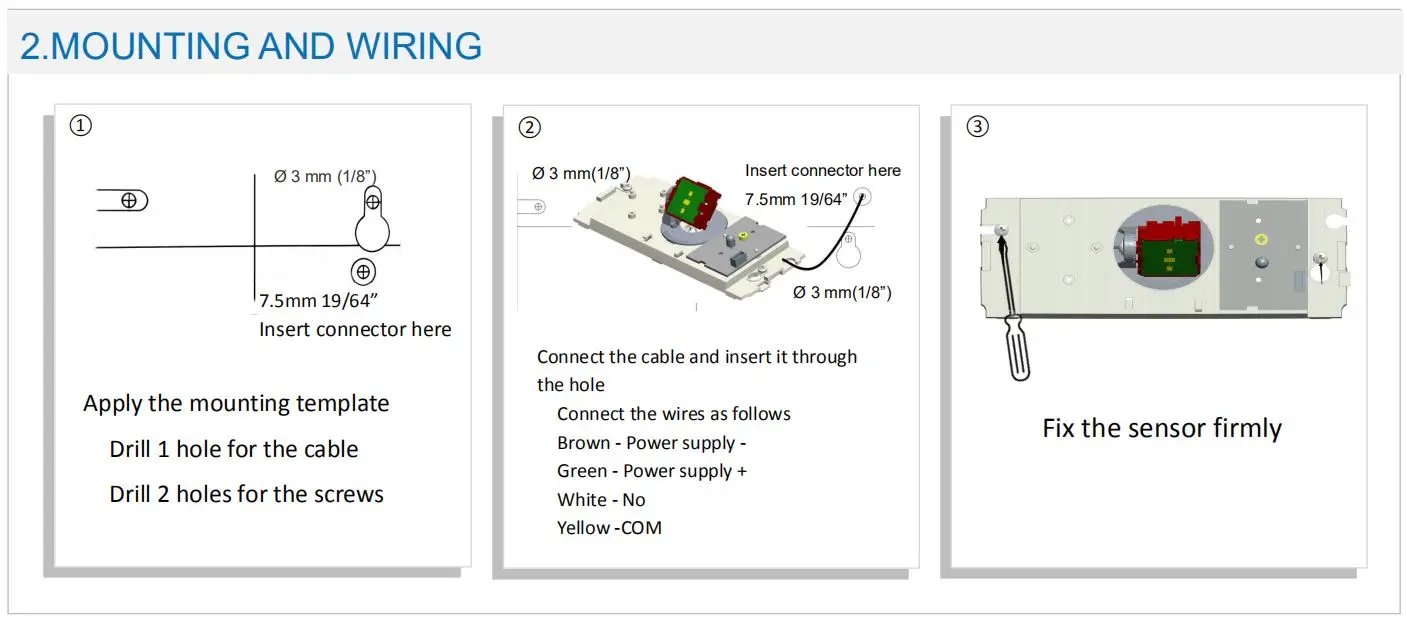 2.MOUNTING AND WIRING

①

Ø 3 mm (1/8")

7.5mm 19/64"
Insert connector here

Apply the mounting template
Drill 1 hole for the cable
Drill 2 holes for the screws

②

Ø 3 mm(1/8")

Insert connector here
7.5mm 19/64"

Ø 3 mm(1/8")

Connect the cable and insert it through the hole
Connect the wires as follows
Brown - Power supply -
Green - Power supply +
White - No
Yellow -COM

③

Fix the sensor firmly