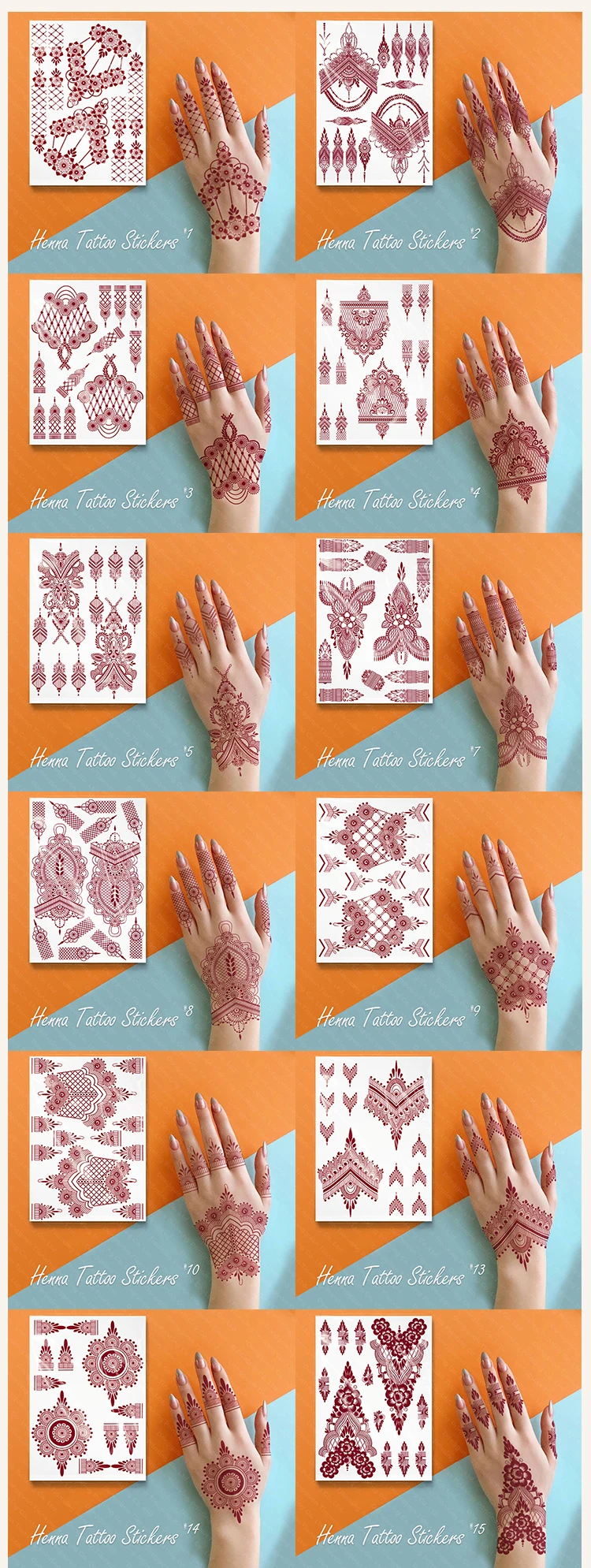 Henna Tattoo Stickers #1

Henna Tattoo Stickers #2

Henna Tattoo Stickers #3

Henna Tattoo Stickers #4

Henna Tattoo Stickers #5

Henna Tattoo Stickers #7

Henna Tattoo Stickers #8

Henna Tattoo Stickers #9

Henna Tattoo Stickers #10

Henna Tattoo Stickers #13

Henna Tattoo Stickers #14

Henna Tattoo Stickers #15