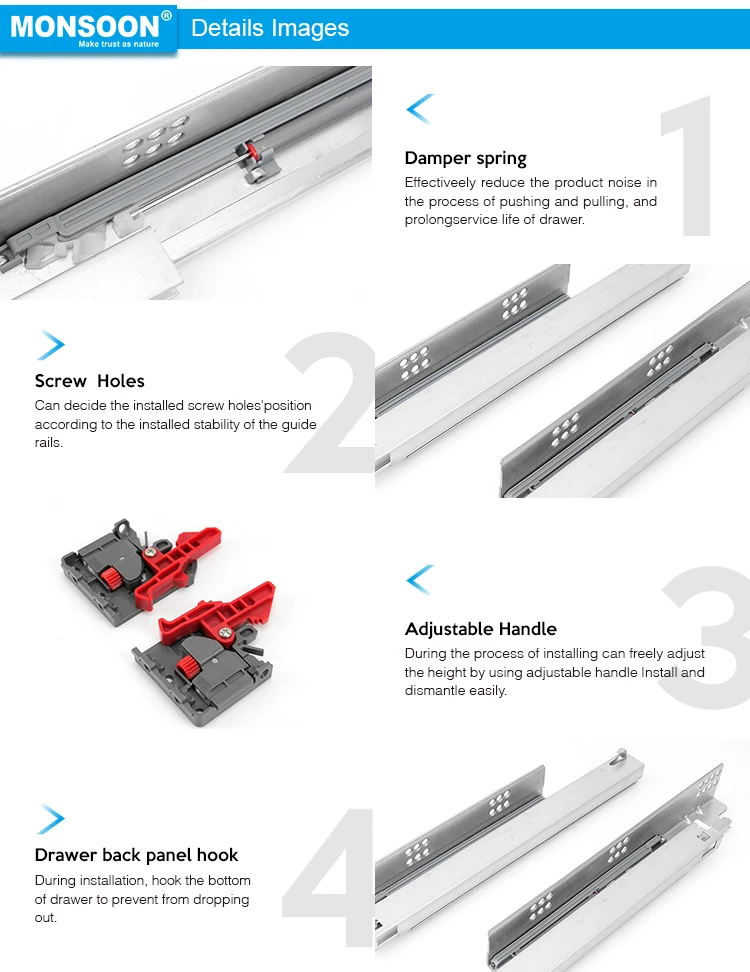 MONSOON®
Make trust as nature
Details Images

1
Damper spring
Effectiveely reduce the product noise in the process of pushing and pulling, and prolongservice life of drawer.

2
Screw Holes
Can decide the installed screw holes'position according to the installed stability of the guide rails.

3
Adjustable Handle
During the process of installing can freely adjust the height by using adjustable handle Install and dismantle easily.

4
Drawer back panel hook
During installation, hook the bottom of drawer to prevent from dropping out.