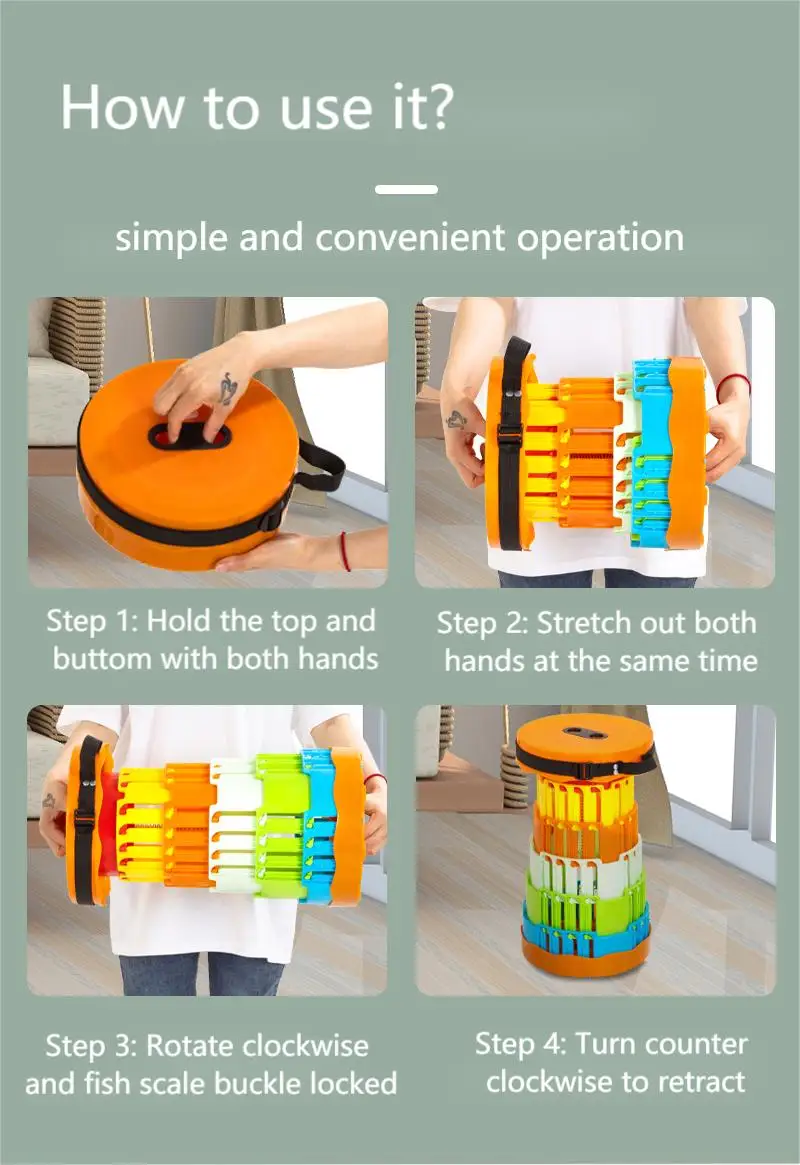 How to use it?

simple and convenient operation

Step 1: Hold the top and buttom with both hands

Step 2: Stretch out both hands at the same time

Step 3: Rotate clockwise and fish scale buckle locked

Step 4: Turn counter clockwise to retract