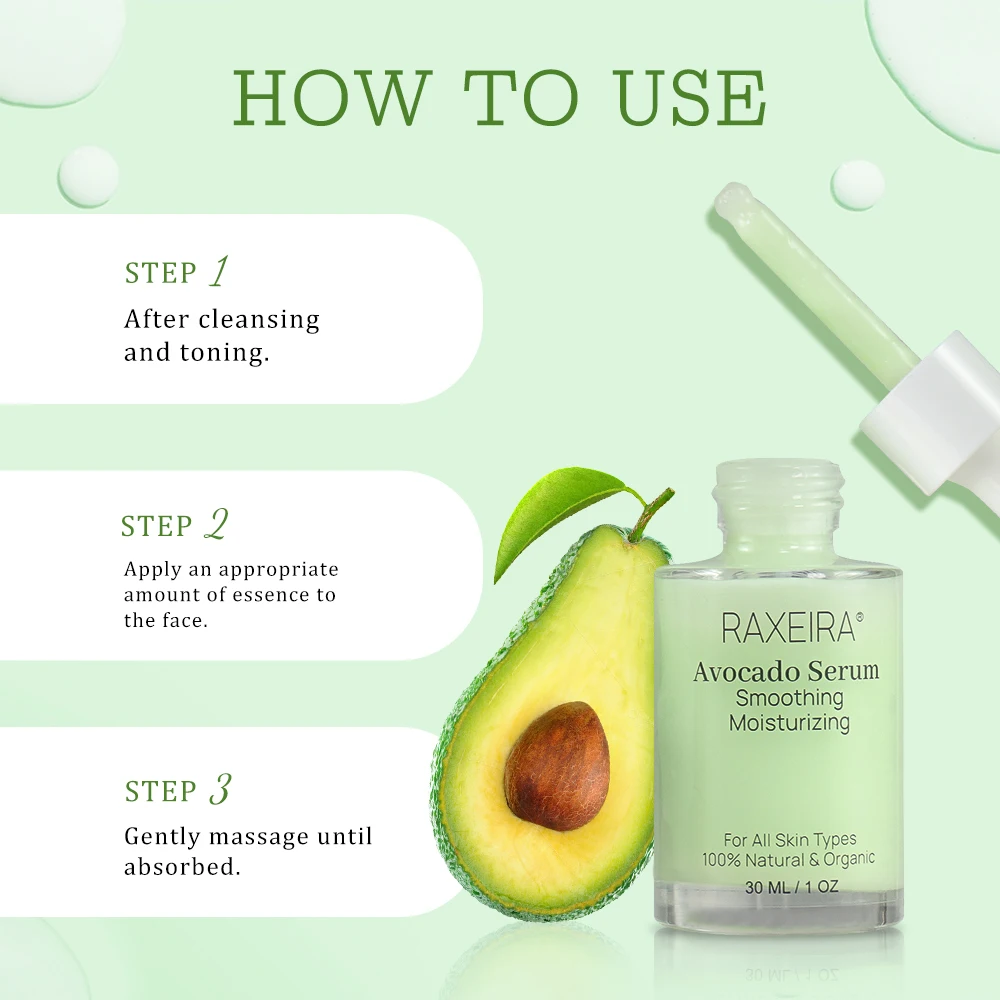 HOW TO USE

STEP 1
After cleansing and toning.

STEP 2
Apply an appropriate amount of essence to the face.

STEP 3
Gently massage until absorbed.

RAXEIRA®
Avocado Serum
Smoothing
Moisturizing

For All Skin Types
100% Natural & Organic
30 ML / 1 OZ