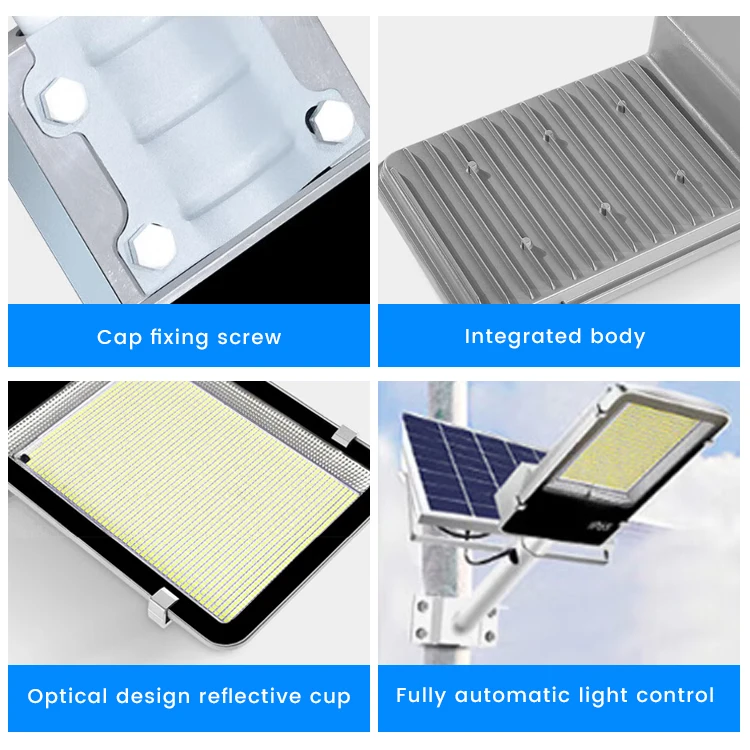 Cap fixing screw

Integrated body

Optical design reflective cup

Fully automatic light control