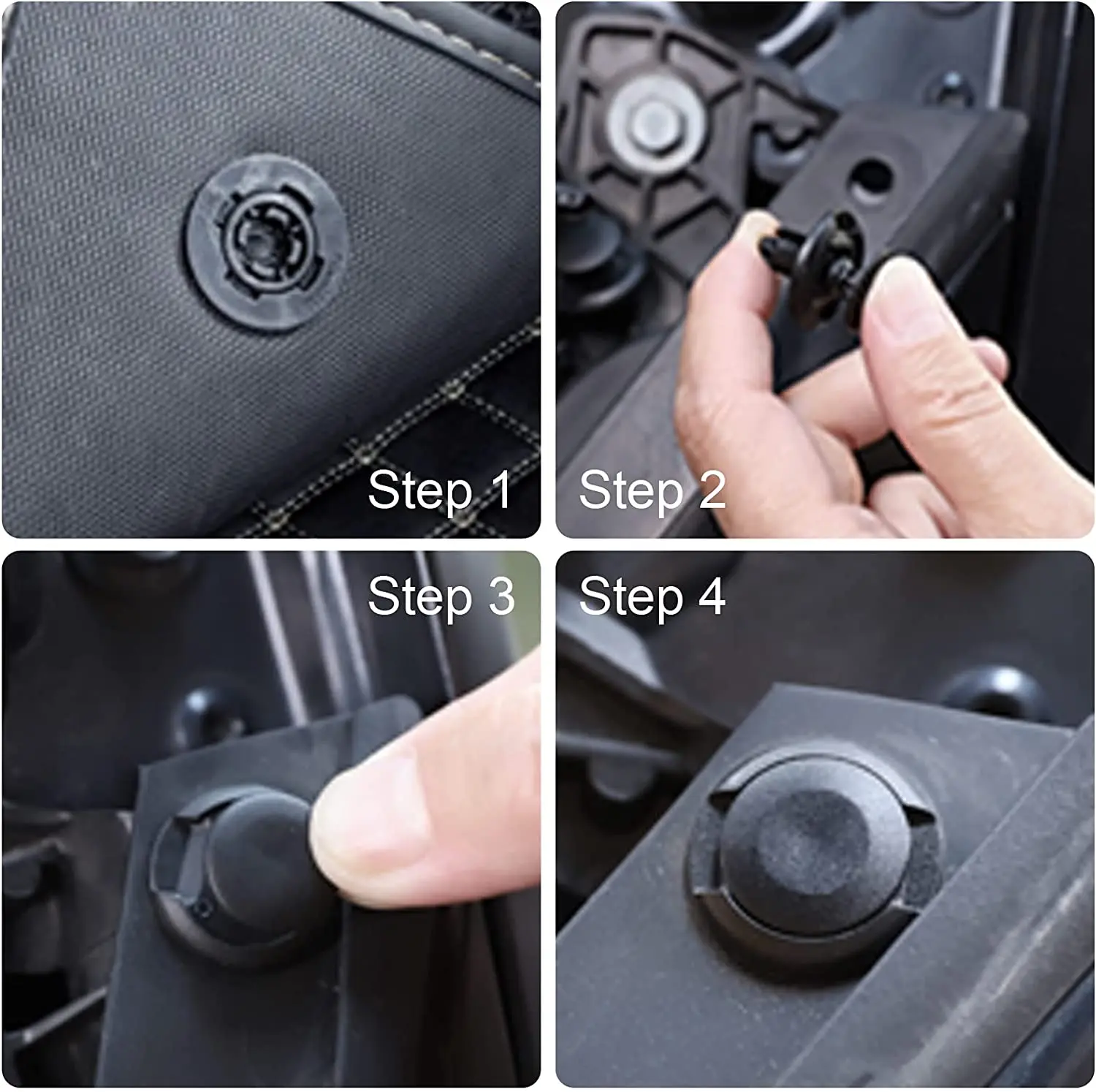 Step 1

Step 2

Step 3

Step 4