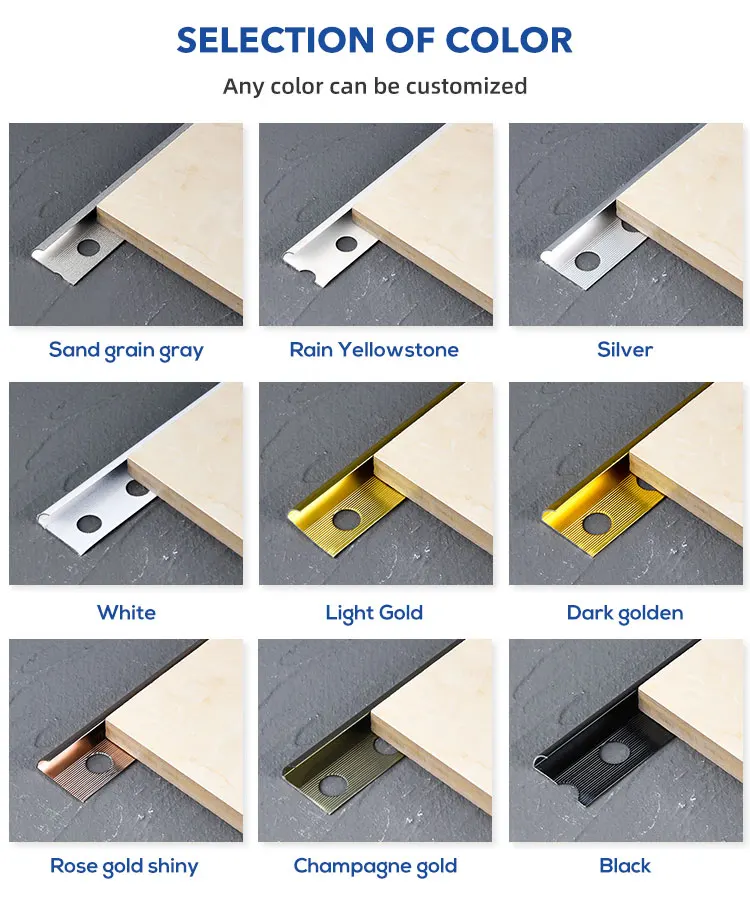 SELECTION OF COLOR

Any color can be customized

Sand grain gray

Rain Yellowstone

Silver

White

Light Gold

Dark golden

Rose gold shiny

Champagne gold

Black