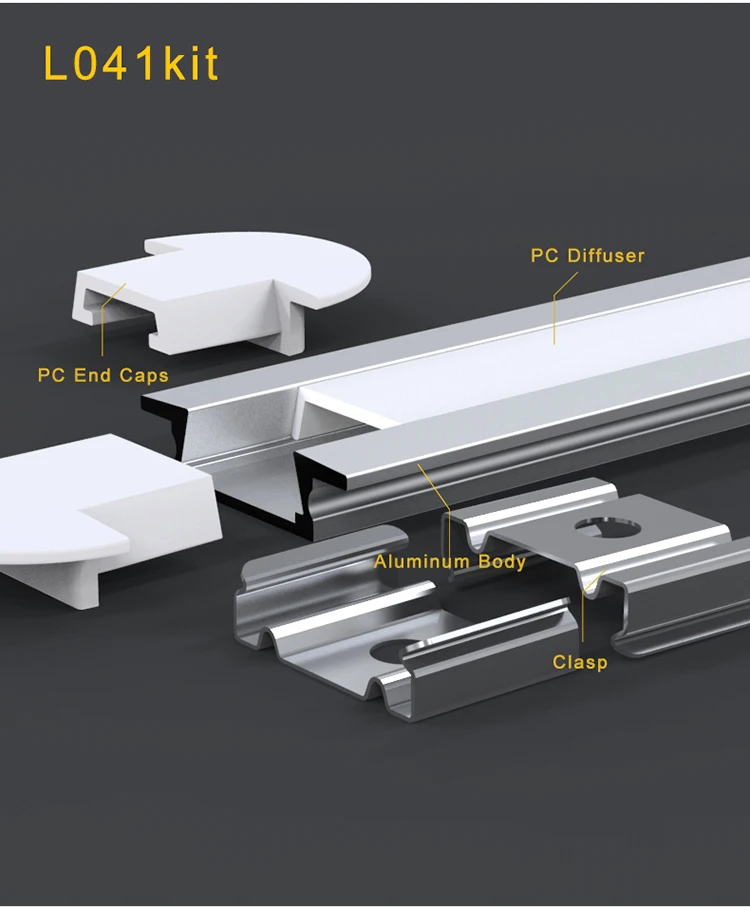 L041kit

PC Diffuser

PC End Caps

Aluminum Body

Clasp