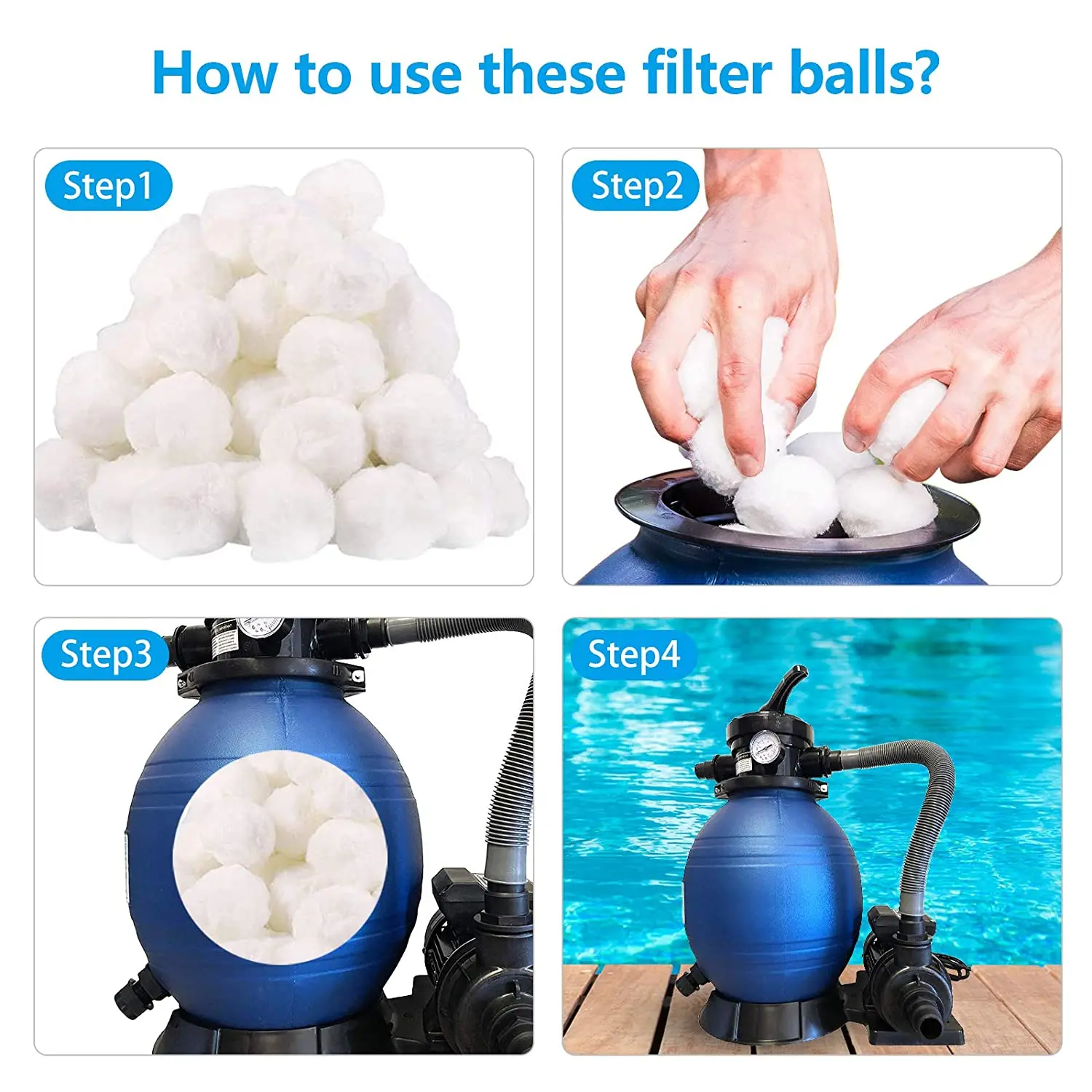 How to use these filter balls?

Step1

Step2

Step3

Step4