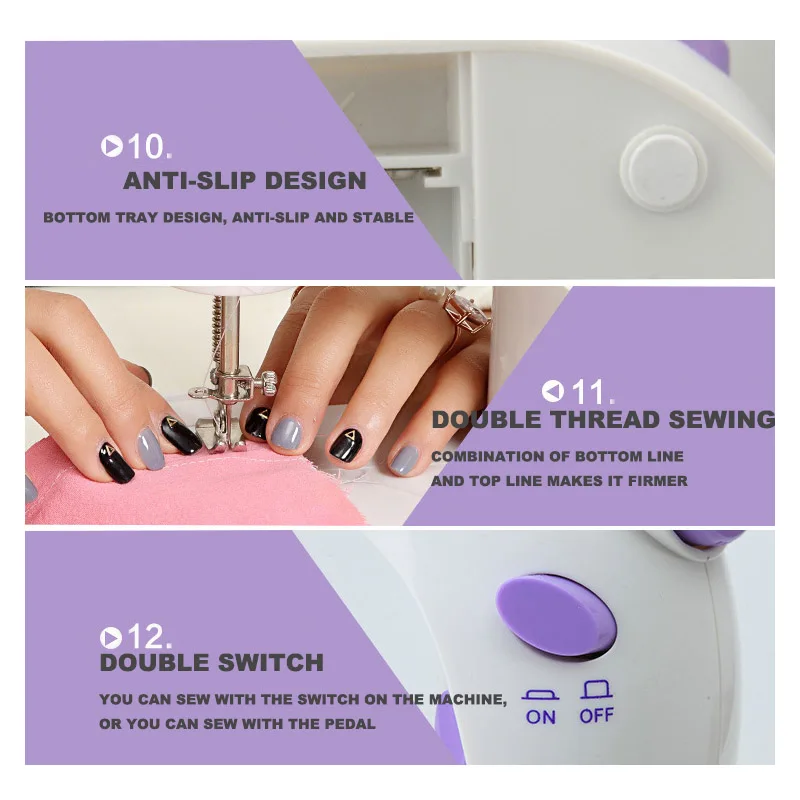 10.
ANTI-SLIP DESIGN
BOTTOM TRAY DESIGN, ANTI-SLIP AND STABLE

11.
DOUBLE THREAD SEWING
COMBINATION OF BOTTOM LINE AND TOP LINE MAKES IT FIRMER

12.
DOUBLE SWITCH
YOU CAN SEW WITH THE SWITCH ON THE MACHINE, OR YOU CAN SEW WITH THE PEDAL

ON OFF