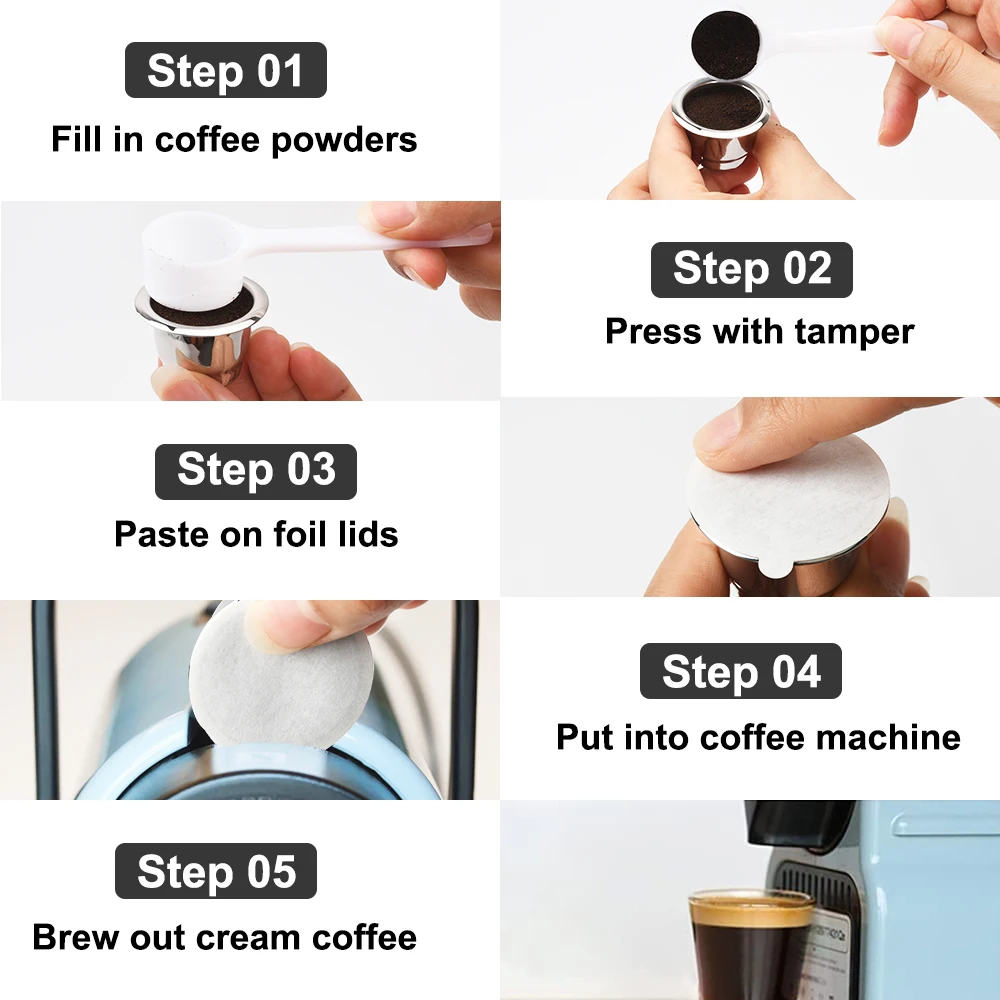 Step 01
Fill in coffee powders

Step 02
Press with tamper

Step 03
Paste on foil lids

Step 04
Put into coffee machine

Step 05
Brew out cream coffee