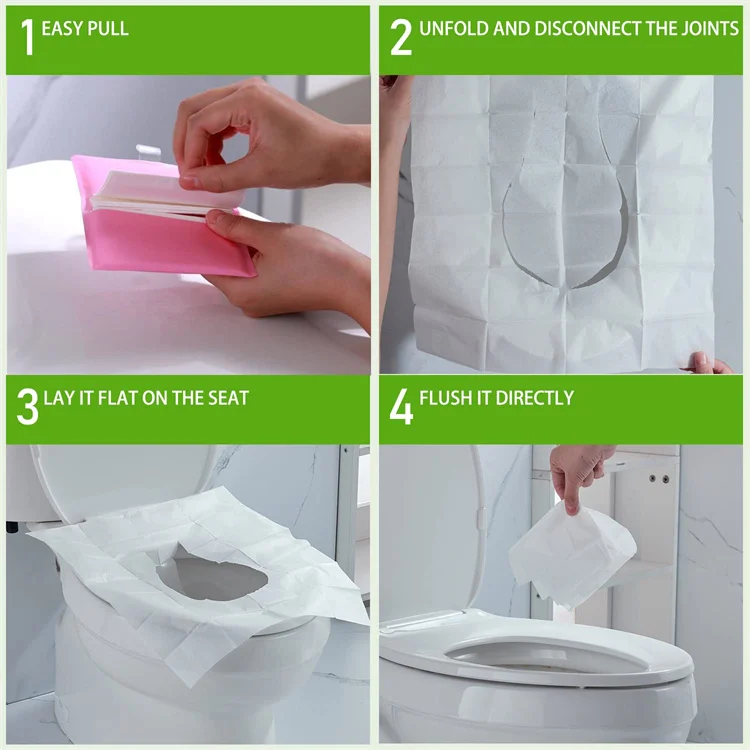 1 EASY PULL

2 UNFOLD AND DISCONNECT THE JOINTS

3 LAY IT FLAT ON THE SEAT

4 FLUSH IT DIRECTLY