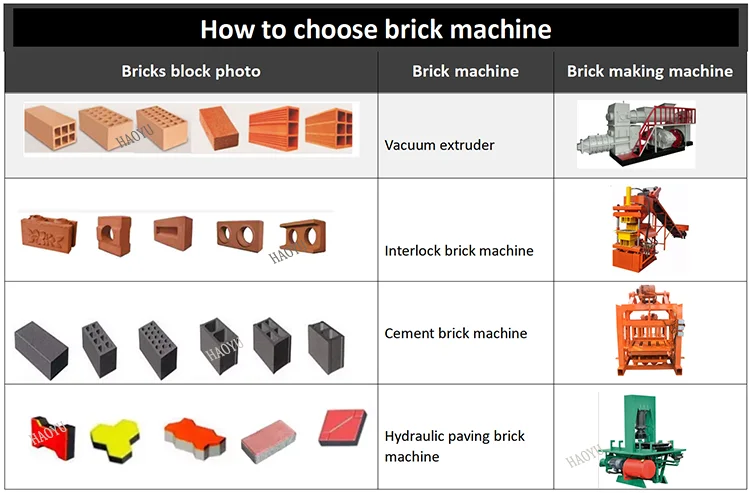 How to choose brick machine

| Bricks block photo | Brick machine | Brick making machine |
|---|---|---|
| HAOYU | Vacuum extruder | |
| HAOYU | Interlock brick machine | |
| HAOYU | Cement brick machine | |
| HAOYU | Hydraulic paving brick machine | HAOYU |