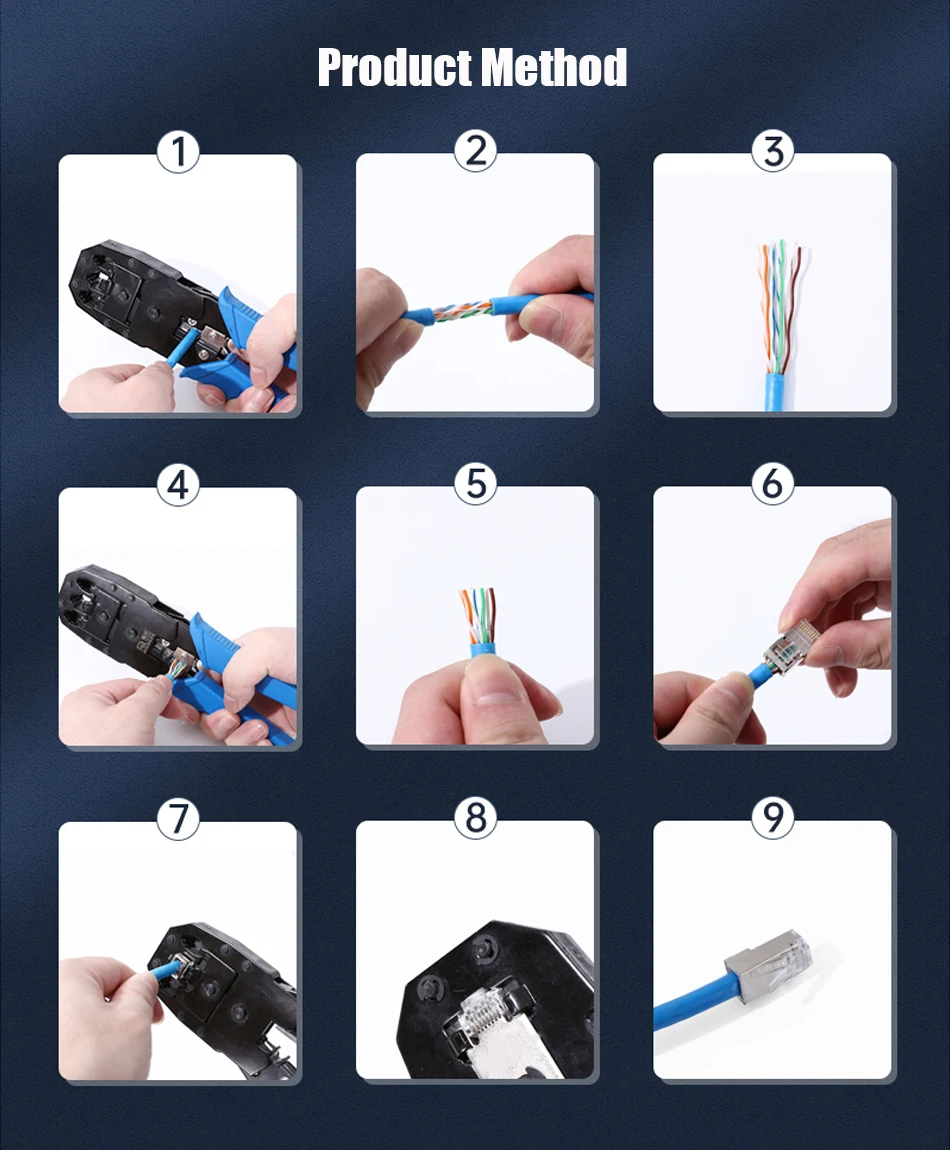 Product Method

1

2

3

4

5

6

7

8

9