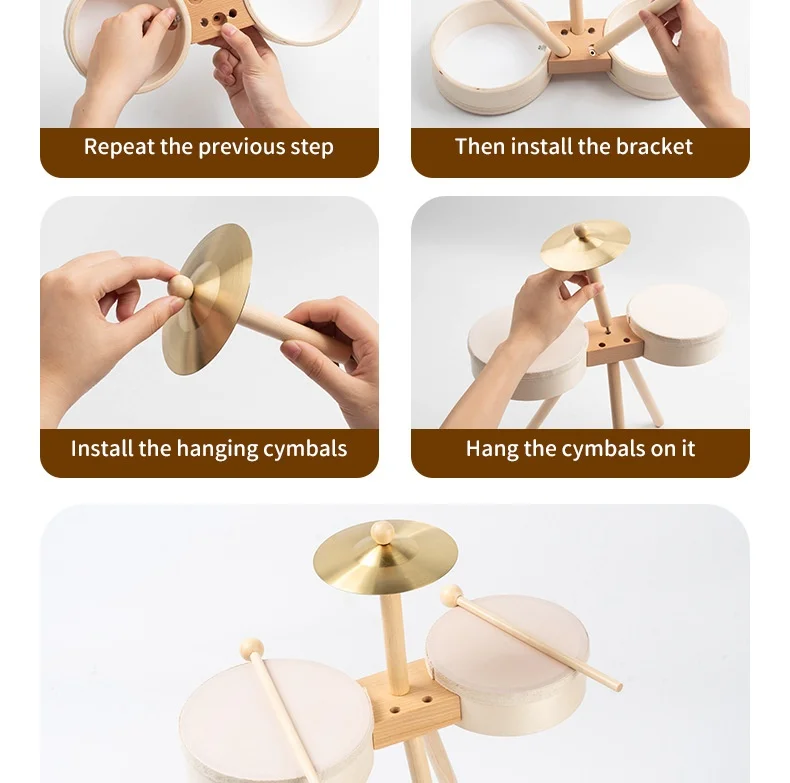 Repeat the previous step

Then install the bracket

Install the hanging cymbals

Hang the cymbals on it