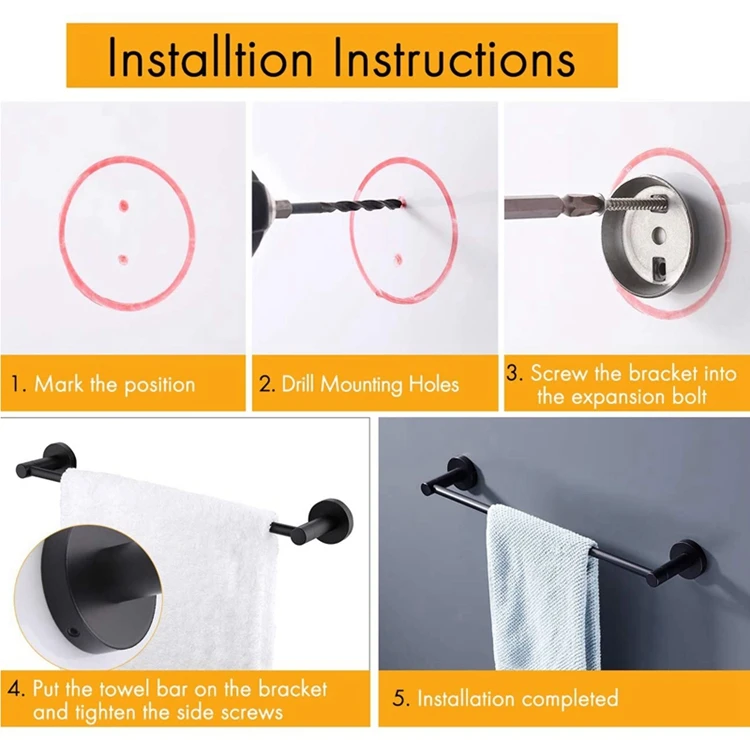 Installtion Instructions

1. Mark the position

2. Drill Mounting Holes

3. Screw the bracket into the expansion bolt

4. Put the towel bar on the bracket and tighten the side screws

5. Installation completed