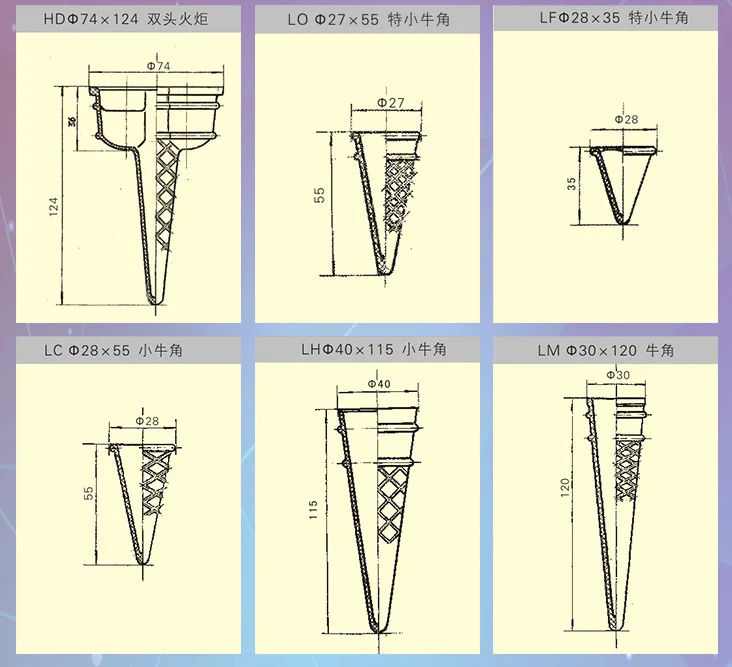 HDΦ74×124 双头火炬

Φ74

36

124

LO Φ27×55 特小牛角

Φ27

55

LFΦ28×35 特小牛角

Φ28

35

LC Φ28×55 小牛角

Φ28

55

LHΦ40×115 小牛角

Φ40

115

LM Φ30×120 牛角

Φ30

120