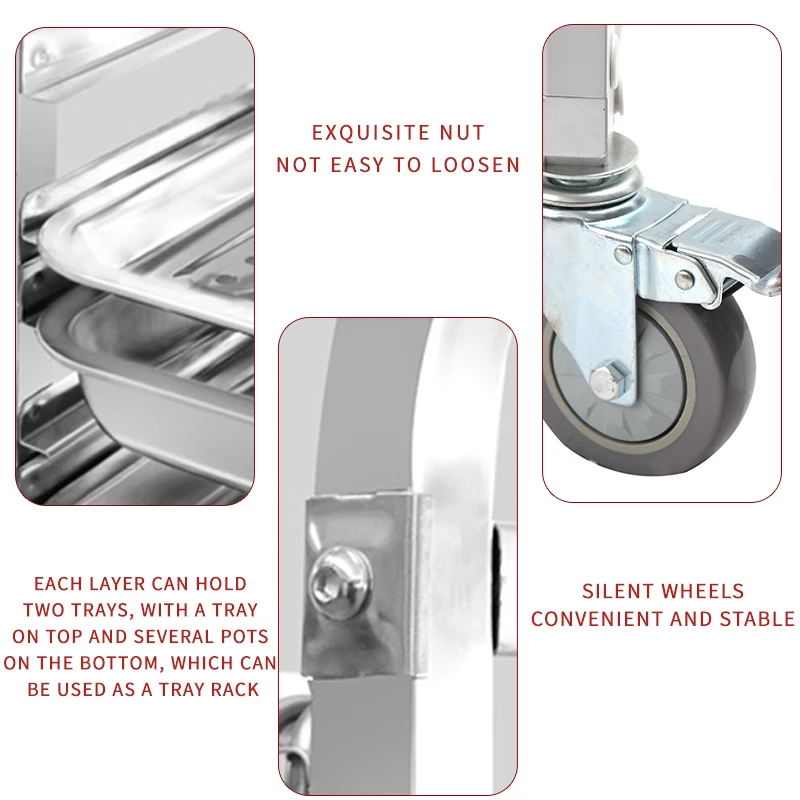 EXQUISITE NUT
NOT EASY TO LOOSEN

EACH LAYER CAN HOLD TWO TRAYS, WITH A TRAY ON TOP AND SEVERAL POTS ON THE BOTTOM, WHICH CAN BE USED AS A TRAY RACK

SILENT WHEELS
CONVENIENT AND STABLE