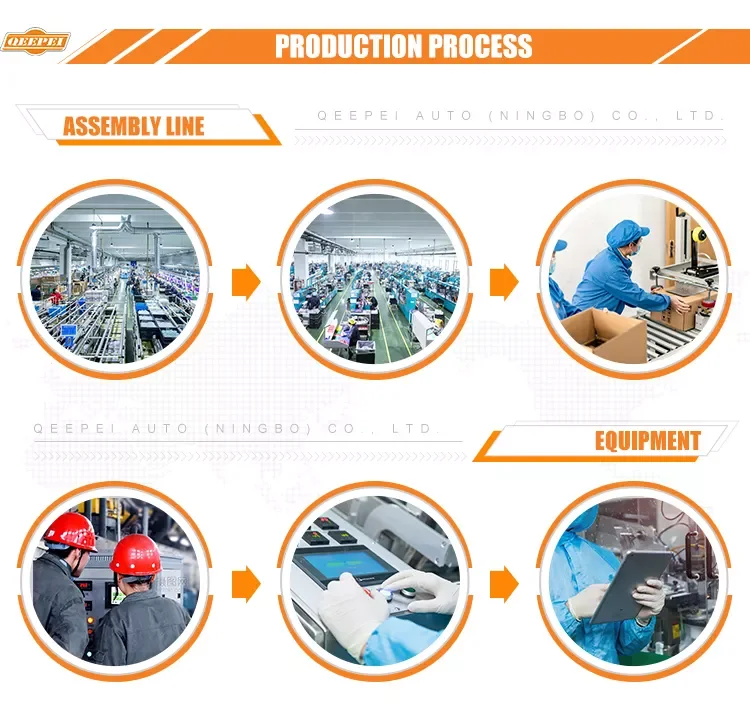 QEEPEI

PRODUCTION PROCESS

ASSEMBLY LINE

QEEPEI AUTO (NINGBO) CO., LTD.

QEEPEI AUTO (NINGBO) CO., LTD.

EQUIPMENT