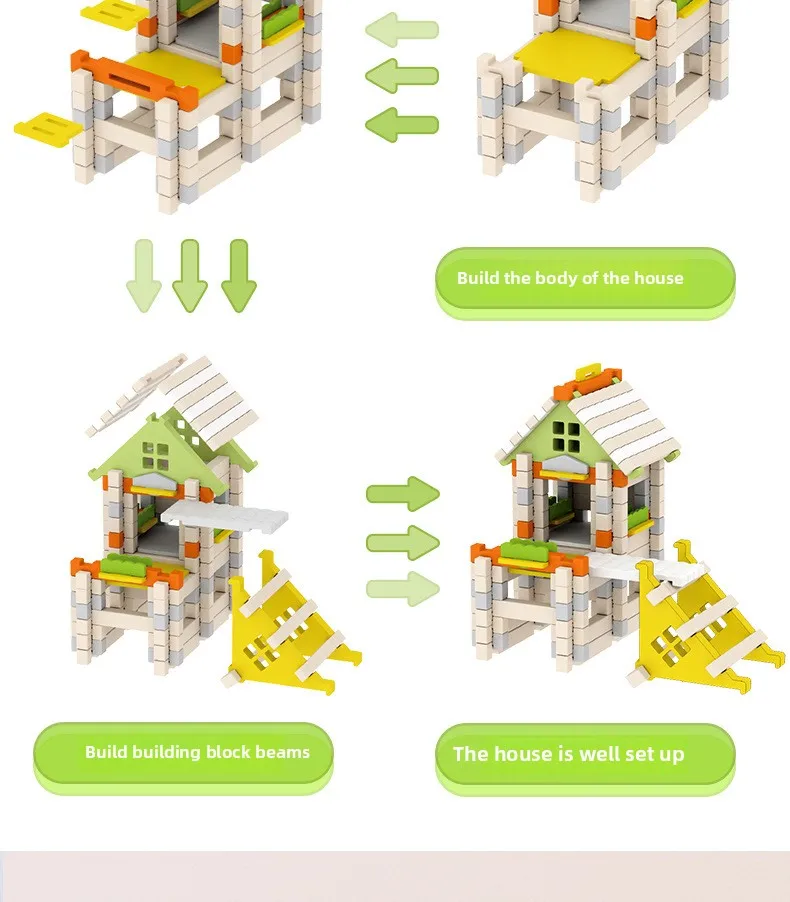 Build the body of the house

Build building block beams

The house is well set up