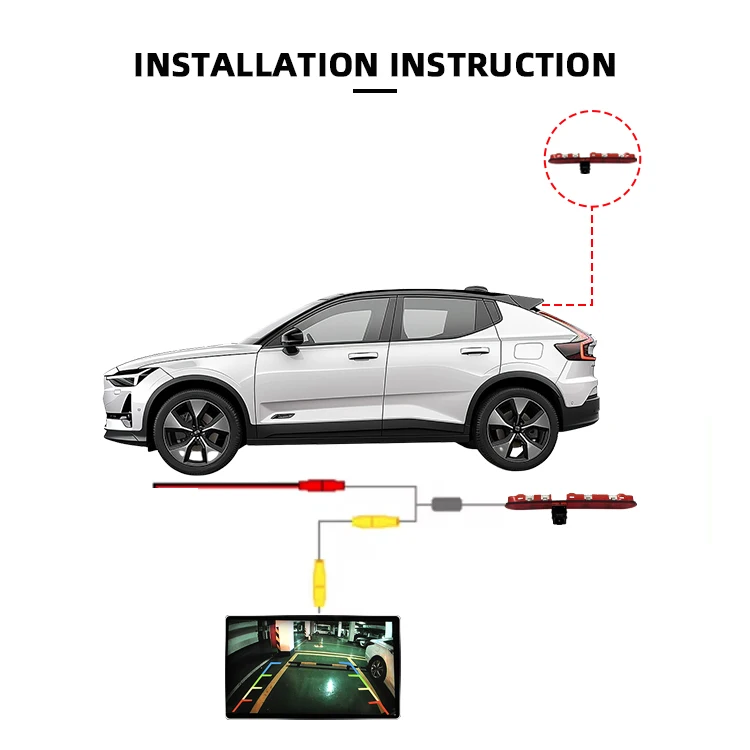 INSTALLATION INSTRUCTION