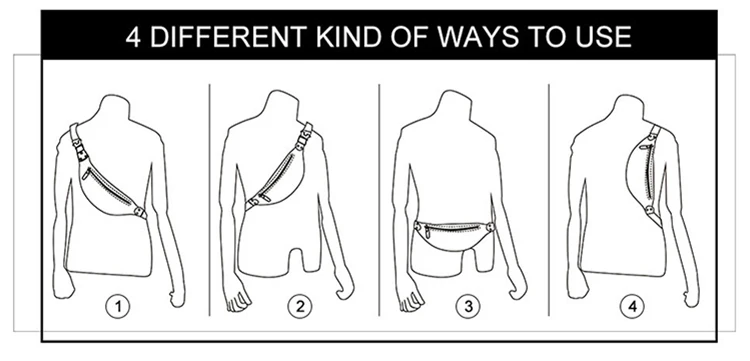 4 DIFFERENT KIND OF WAYS TO USE

1

2

3

4