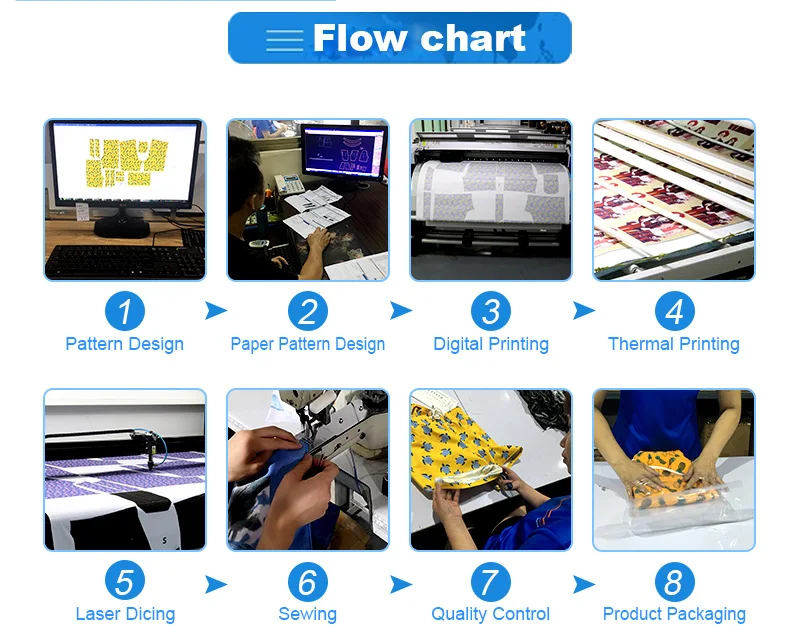 Flow chart

1
Pattern Design

2
Paper Pattern Design

3
Digital Printing

4
Thermal Printing

5
Laser Dicing

6
Sewing

7
Quality Control

8
Product Packaging