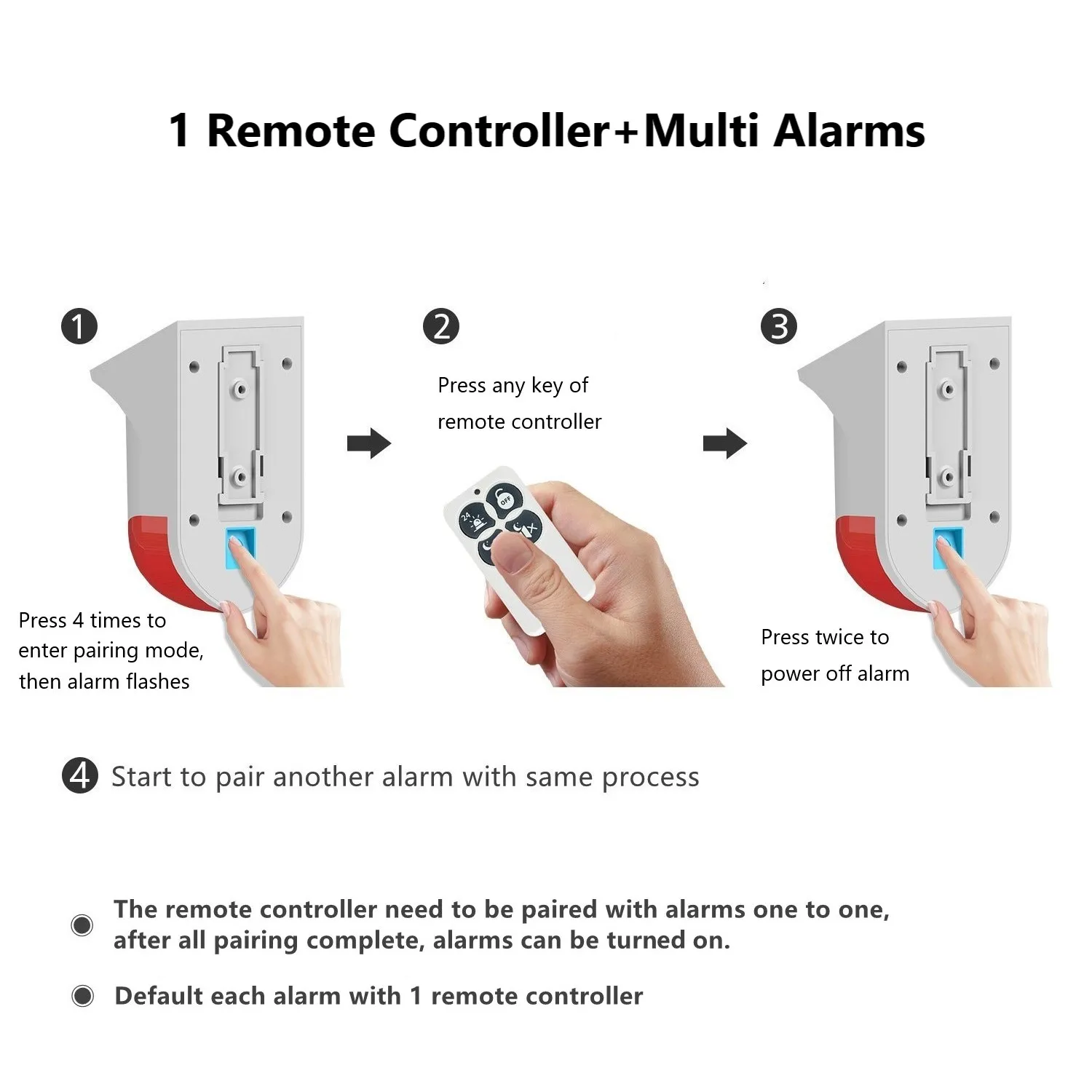 1 Remote Controller+Multi Alarms

1

Press 4 times to enter pairing mode, then alarm flashes

2

Press any key of remote controller

24

OFF

3

Press twice to power off alarm

4 Start to pair another alarm with same process

The remote controller need to be paired with alarms one to one, after all pairing complete, alarms can be turned on.

Default each alarm with 1 remote controller