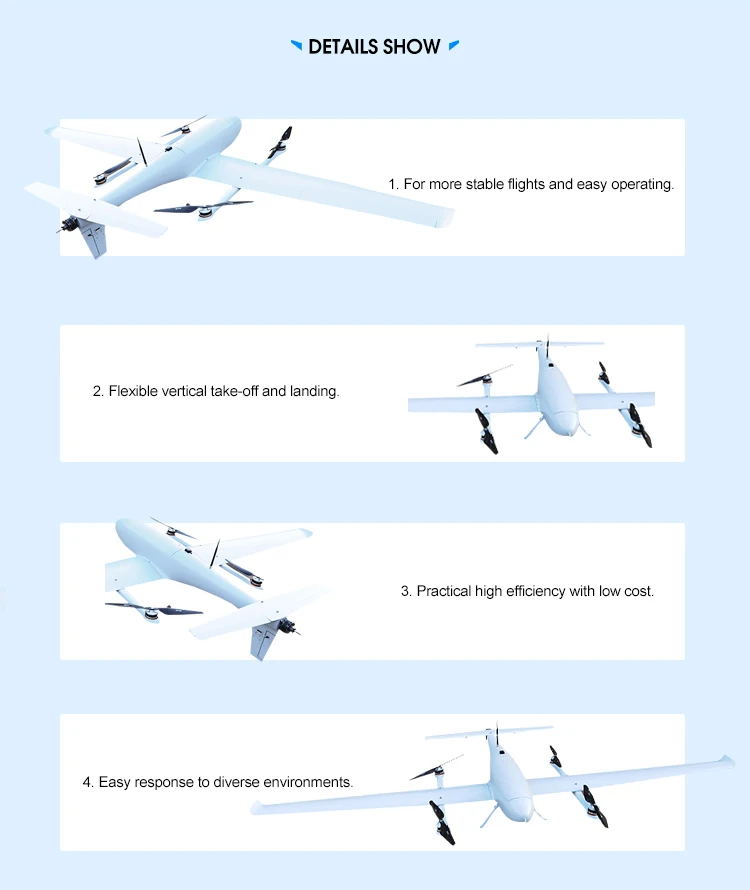 DETAILS SHOW

1. For more stable flights and easy operating.

2. Flexible vertical take-off and landing.

3. Practical high efficiency with low cost.

4. Easy response to diverse environments.