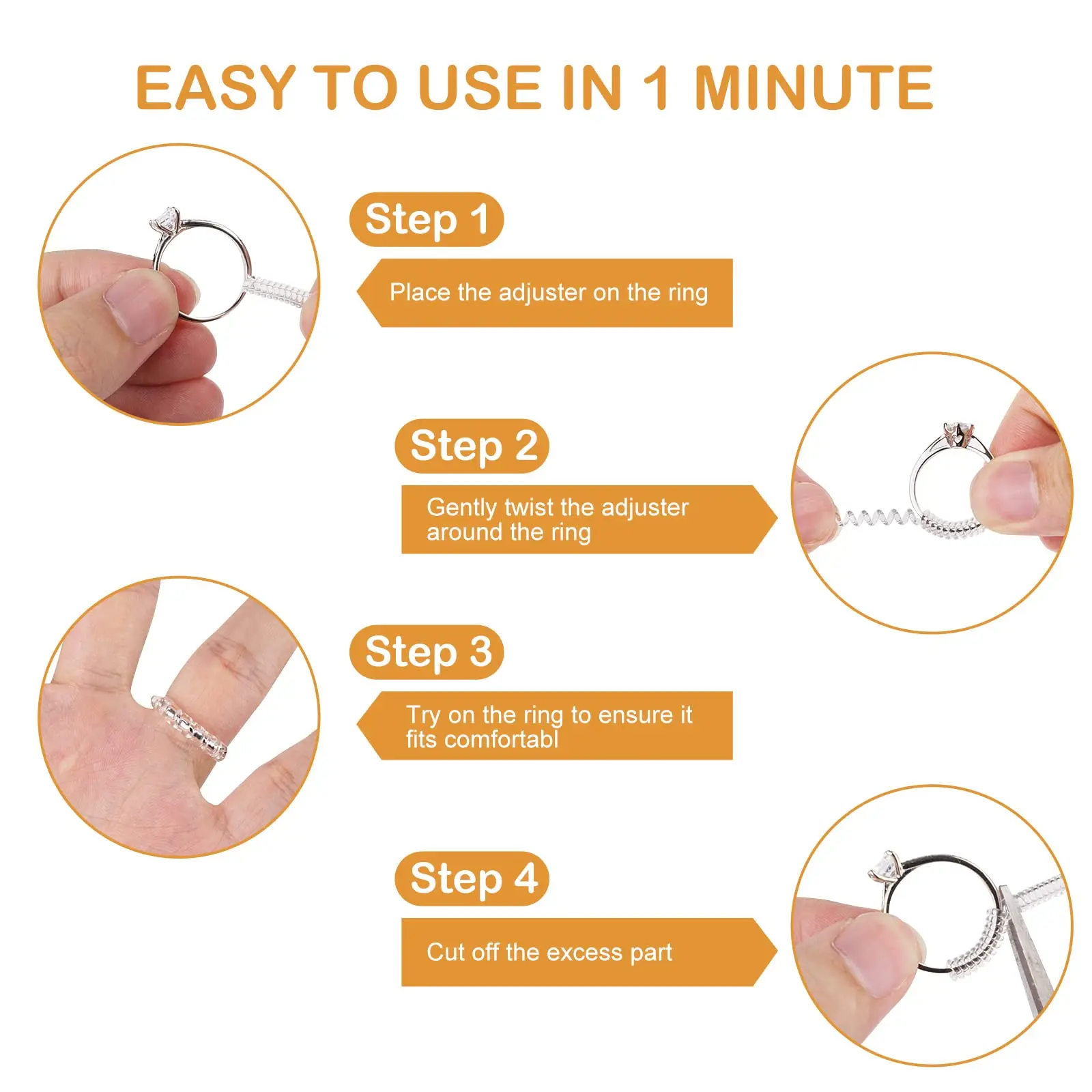 EASY TO USE IN 1 MINUTE

Step 1

Place the adjuster on the ring

Step 2

Gently twist the adjuster around the ring

Step 3

Try on the ring to ensure it fits comfortabl

Step 4

Cut off the excess part